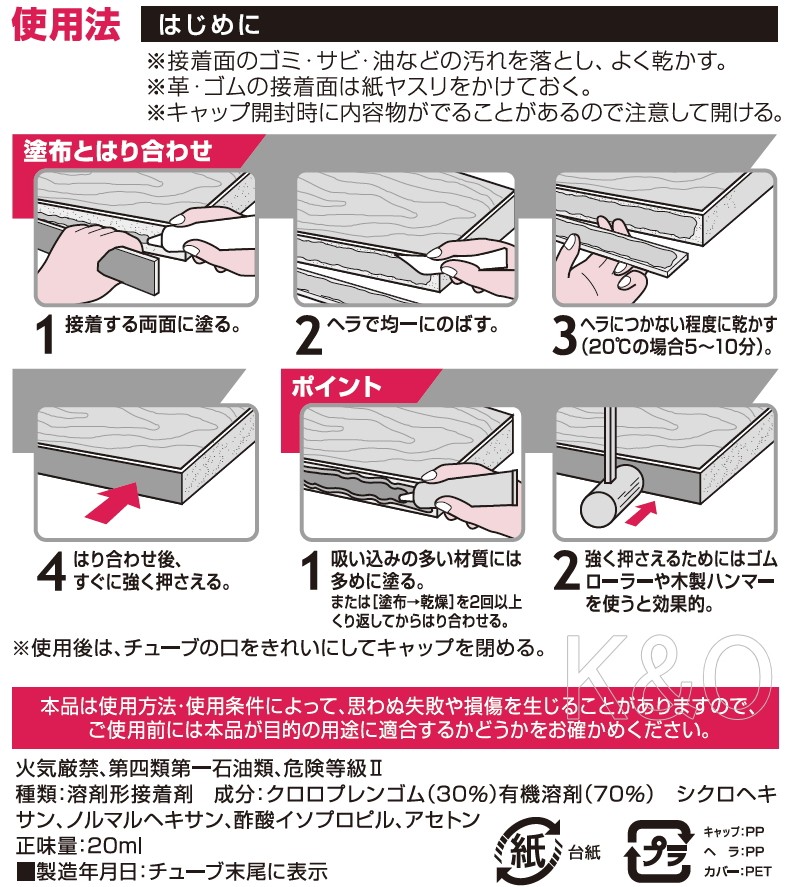 使用法

はじめに

※接着面のゴミ・サビ・油などの汚れを落とし、よく乾かす。
※革・ゴムの接着面は紙ヤスリをかけておく。
※キャップ開封時に内容物がでることがあるので注意して開ける。

塗布とはり合わせ

1 接着する両面に塗る。

2 ヘラで均一にのばす。

3 ヘラにつかない程度に乾かす（20℃の場合5～10分）。

4 はり合わせ後、すぐに強く押さえる。

ポイント

1 吸い込みの多い材質には多めに塗る。
または［塗布→乾燥］を2回以上くり返してからはり合わせる。

2 強く押さえるためにはゴムローラーや木製ハンマーを使うと効果的。

※使用後は、チューブの口をきれいにしてキャップを閉める。

K&O

本品は使用方法・使用条件によって、思わぬ失敗や損傷を生じることがありますので、ご使用前には本品が目的の用途に適合するかどうかをお確かめください。

火気厳禁、第四類第一石油類、危険等級Ⅱ
種類：溶剤形接着剤　成分：クロロプレンゴム（30%）有機溶剤（70%）　シクロヘキサン、ノルマルヘキサン、酢酸イソプロピル、アセトン
正味量：20ml
■製造年月日：チューブ末尾に表示

紙 台紙

プラ キャップ：PP
ヘ　ラ：PP
カバー：PET