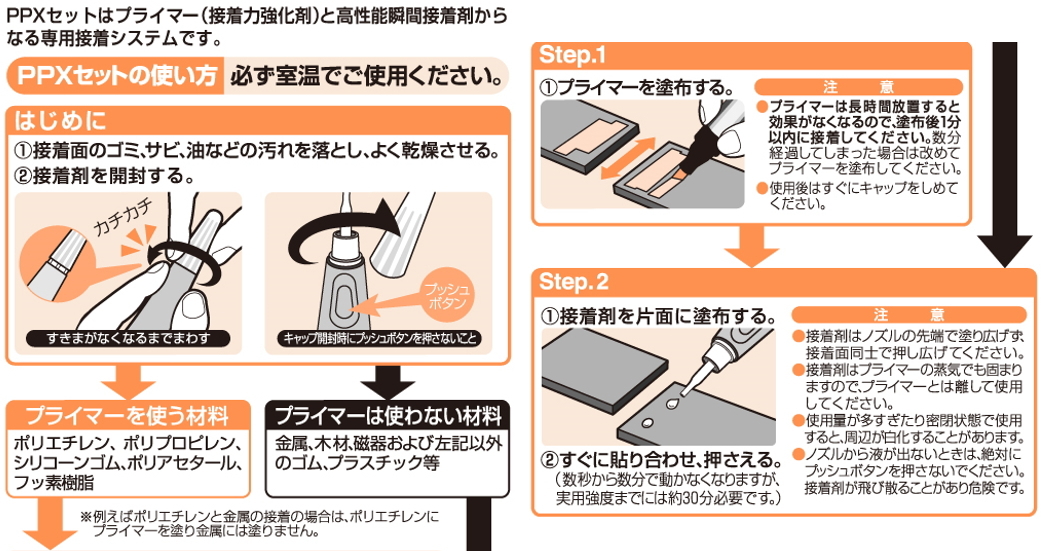 PPXセットはプライマー（接着力強化剤）と高性能瞬間接着剤からなる専用接着システムです。

PPXセットの使い方　必ず室温でご使用ください。

はじめに

①接着面のゴミ、サビ、油などの汚れを落とし、よく乾燥させる。
②接着剤を開封する。

カチカチ

すきまがなくなるまでまわす

プッシュボタン

キャップ開封時にプッシュボタンを押さないこと

プライマーを使う材料

ポリエチレン、ポリプロピレン、シリコーンゴム、ポリアセタール、フッ素樹脂

プライマーは使わない材料

金属、木材、磁器および左記以外のゴム、プラスチック等

※例えばポリエチレンと金属の接着の場合は、ポリエチレンにプライマーを塗り金属には塗りません。

Step.1

①プライマーを塗布する。

注　意

●プライマーは長時間放置すると効果がなくなるので、塗布後1分以内に接着してください。数分経過してしまった場合は改めてプライマーを塗布してください。
●使用後はすぐにキャップをしめてください。

Step.2

①接着剤を片面に塗布する。

②すぐに貼り合わせ、押さえる。
（数秒から数分で動かなくなりますが、実用強度までには約30分必要です。）

注　意

●接着剤はノズルの先端で塗り広げず、接着面同士で押し広げてください。
●接着剤はプライマーの蒸気でも固まりますので、プライマーとは離して使用してください。
●使用量が多すぎたり密閉状態で使用すると、周辺が白化することがあります。
●ノズルから液が出ないときは、絶対にプッシュボタンを押さないでください。接着剤が飛び散ることがあり危険です。