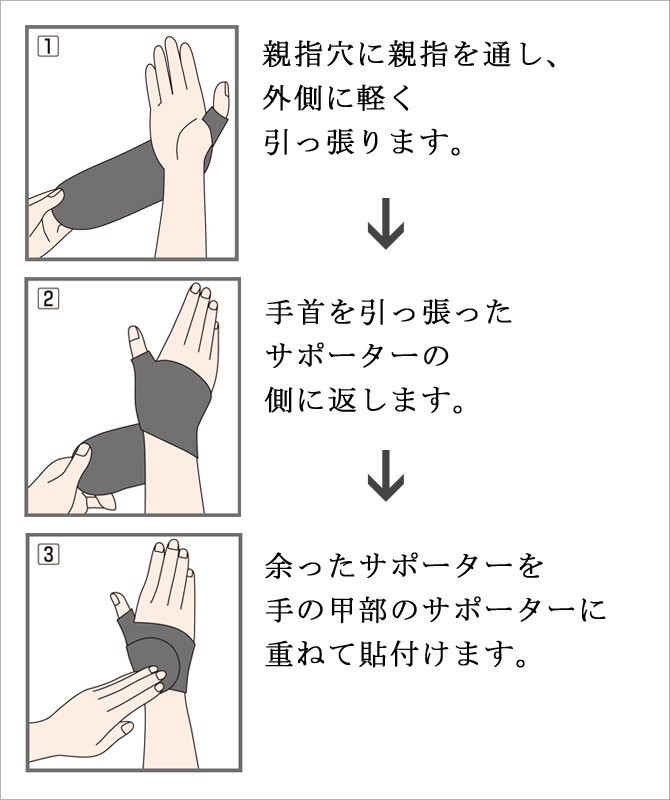 1

親指穴に親指を通し、外側に軽く引っ張ります。

↓

2

手首を引っ張ったサポーターの側に返します。

↓

3

余ったサポーターを手の甲部のサポーターに重ねて貼付けます。