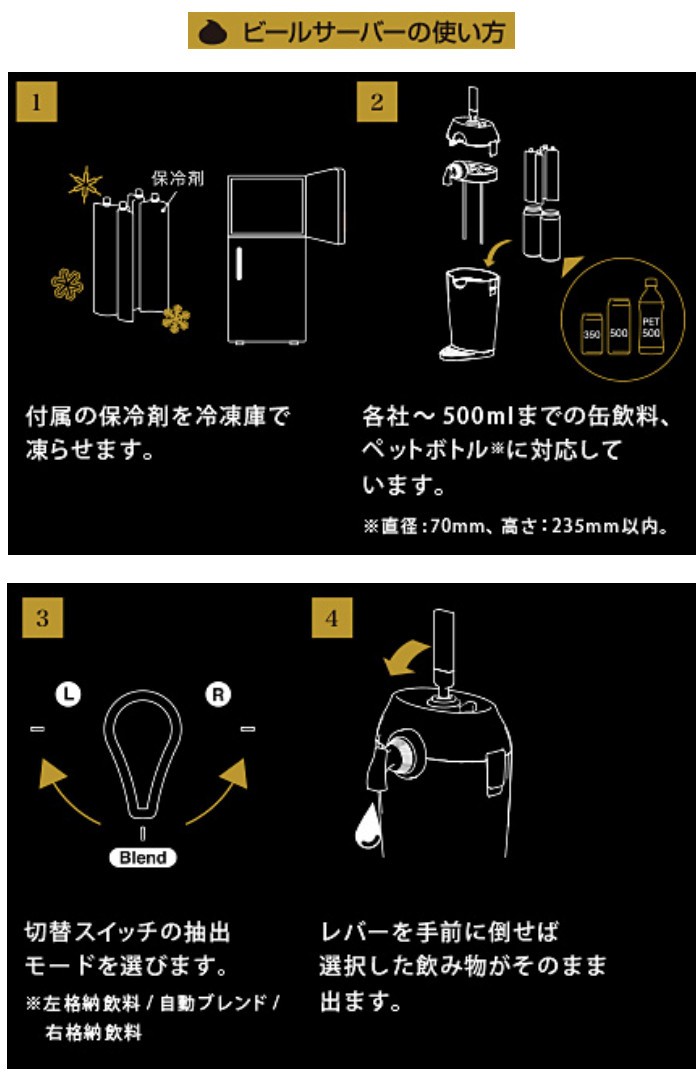 ビールサーバーの使い方

1

保冷剤

付属の保冷剤を冷凍庫で凍らせます。

2

350 500 PET 500

各社～500mlまでの缶飲料、ペットボトル※に対応しています。

※直径：70mm、高さ：235mm以内。

3

L R

Blend

切替スイッチの抽出モードを選びます。

※左格納飲料 / 自動ブレンド / 右格納飲料

4

レバーを手前に倒せば選択した飲み物がそのまま出ます。