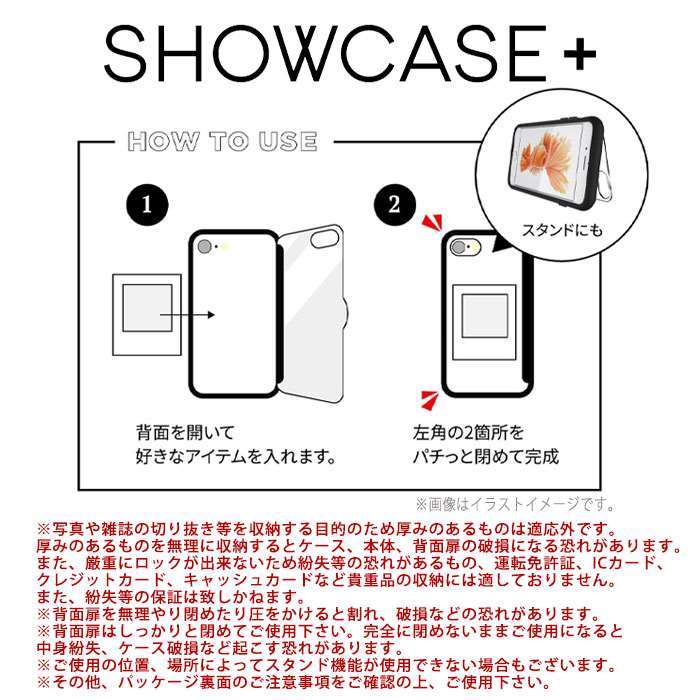 SHOWCASE+

HOW TO USE

スタンドにも

1

背面を開いて
好きなアイテムを入れます。

2

左角の2箇所を
パチっと閉めて完成

※画像はイラストイメージです。

※写真や雑誌の切り抜き等を収納する目的のため厚みのあるものは適応外です。
厚みのあるものを無理に収納するとケース、本体、背面扉の破損になる恐れがあります。
また、厳重にロックが出来ないため紛失等の恐れがあるもの、運転免許証、ICカード、
クレジットカード、キャッシュカードなど貴重品の収納には適しておりません。
また、紛失等の保証は致しかねます。
※背面扉を無理やり閉めたり圧をかけると割れ、破損などの恐れがあります。
※背面扉はしっかりと閉めてご使用下さい。完全に閉めないままご使用になると
中身紛失、ケース破損など起こす恐れがあります。
※ご使用の位置、場所によってスタンド機能が使用できない場合もございます。
※その他、パッケージ裏面のご注意事項をご確認の上、ご使用下さい。