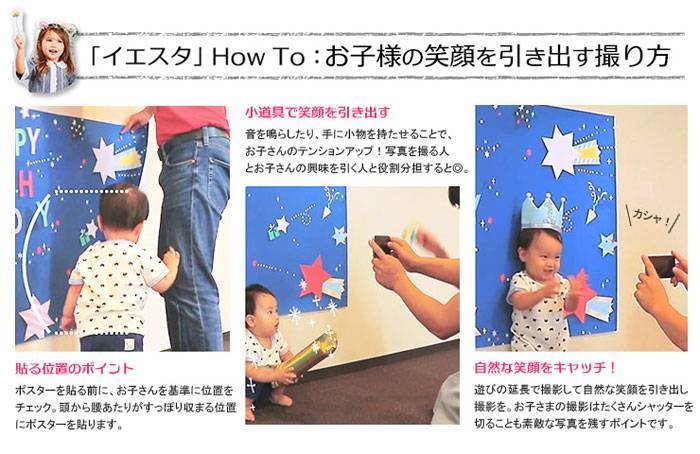 「イエスタ」How To：お子様の笑顔を引き出す撮り方

PY
H
Y

貼る位置のポイント

ポスターを貼る前に、お子さんを基準に位置をチェック。頭から腰あたりがすっぽり収まる位置にポスターを貼ります。

小道具で笑顔を引き出す

音を鳴らしたり、手に小物を持たせることで、お子さんのテンションアップ！写真を撮る人とお子さんの興味を引く人と役割分担すると◎。

カシャ！

自然な笑顔をキャッチ！

遊びの延長で撮影して自然な笑顔を引き出し撮影を。お子さまの撮影はたくさんシャッターを切ることも素敵な写真を残すポイントです。