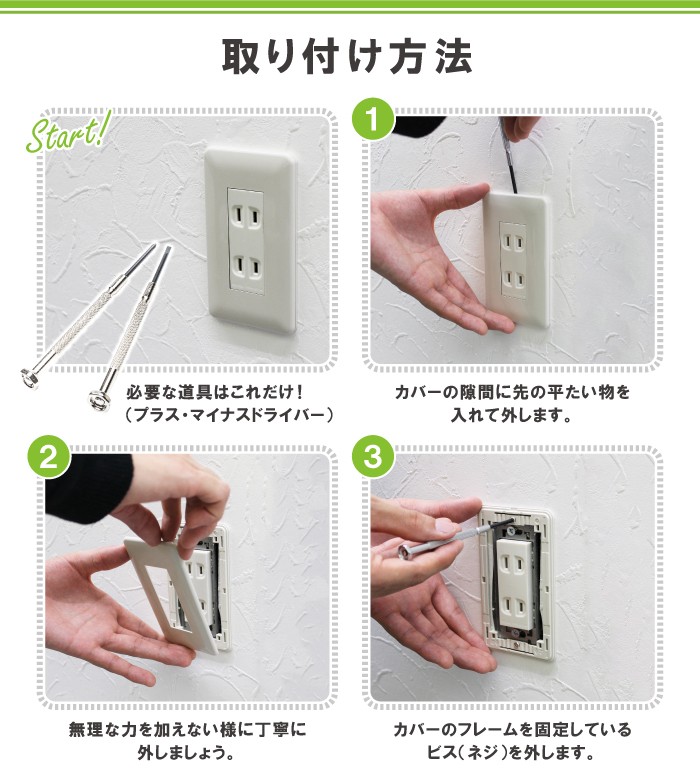 取り付け方法

Start!

必要な道具はこれだけ！
（プラス・マイナスドライバー）

1

カバーの隙間に先の平たい物を入れて外します。

2

無理な力を加えない様に丁寧に外しましょう。

3

カバーのフレームを固定しているビス（ネジ）を外します。