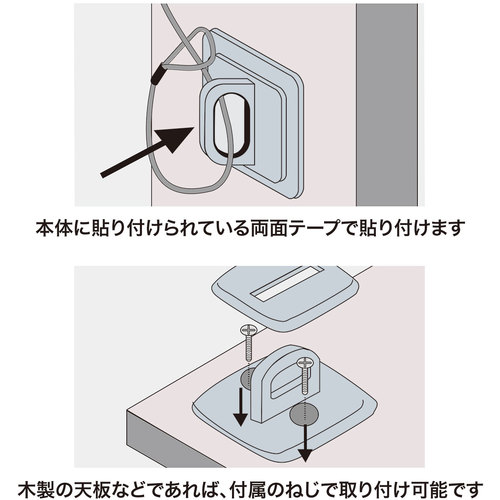 本体に貼り付けられている両面テープで貼り付けます

木製の天板などであれば、付属のねじで取り付け可能です