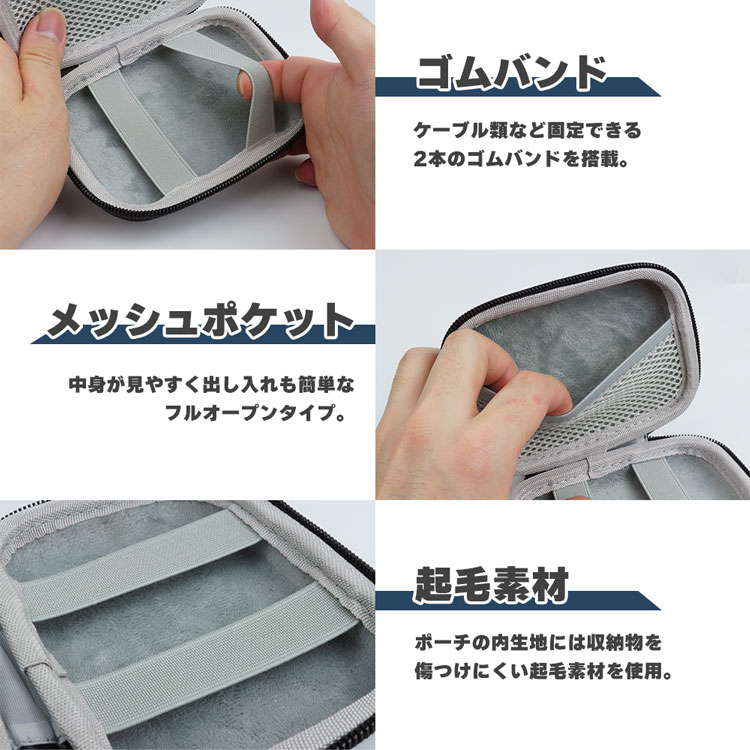 ゴムバンド

ケーブル類など固定できる
2本のゴムバンドを搭載。

メッシュポケット

中身が見やすく出し入れも簡単な
フルオープンタイプ。

起毛素材

ポーチの内生地には収納物を
傷つけにくい起毛素材を使用。