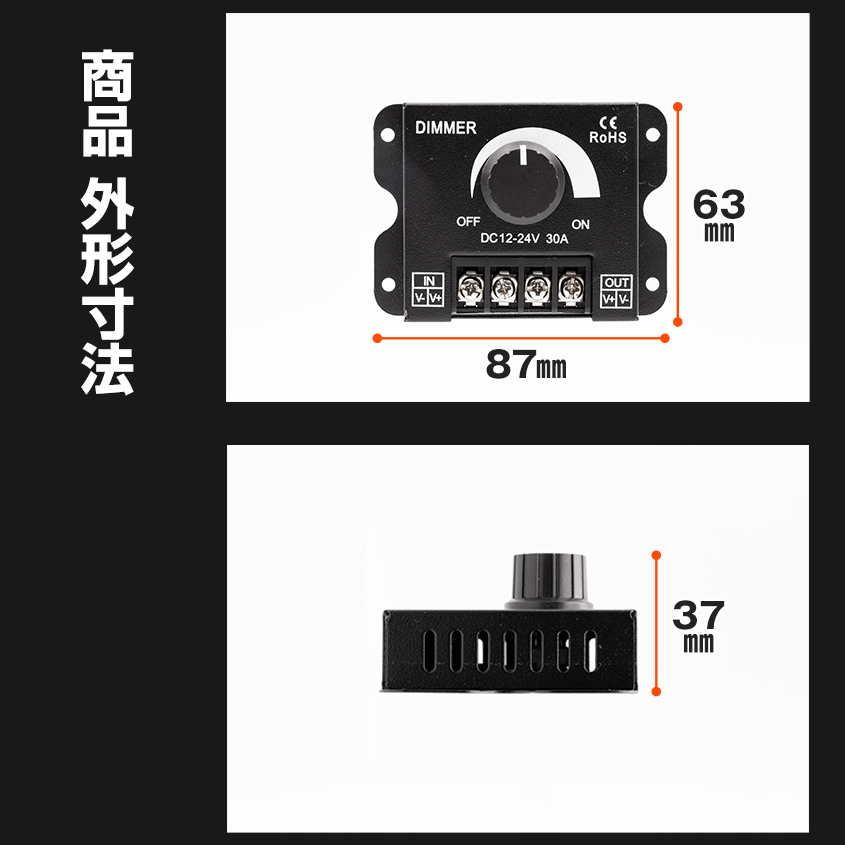 商品 外形寸法

DIMMER
CE
RoHS
OFF
ON
DC12-24V 30A
IN
V- V+
OUT
V+ V-

63㎜

87㎜

37㎜