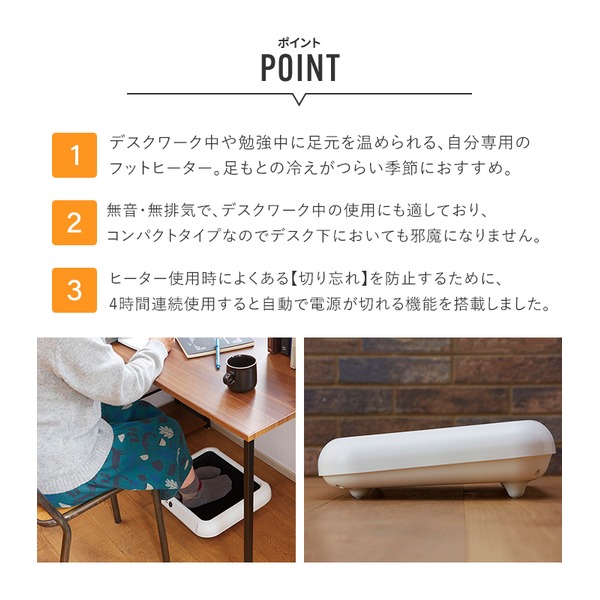 ポイント
POINT

1 デスクワーク中や勉強中に足元を温められる、自分専用のフットヒーター。足もとの冷えがつらい季節におすすめ。

2 無音・無排気で、デスクワーク中の使用にも適しており、コンパクトタイプなのでデスク下においても邪魔になりません。

3 ヒーター使用時によくある【切り忘れ】を防止するために、4時間連続使用すると自動で電源が切れる機能を搭載しました。