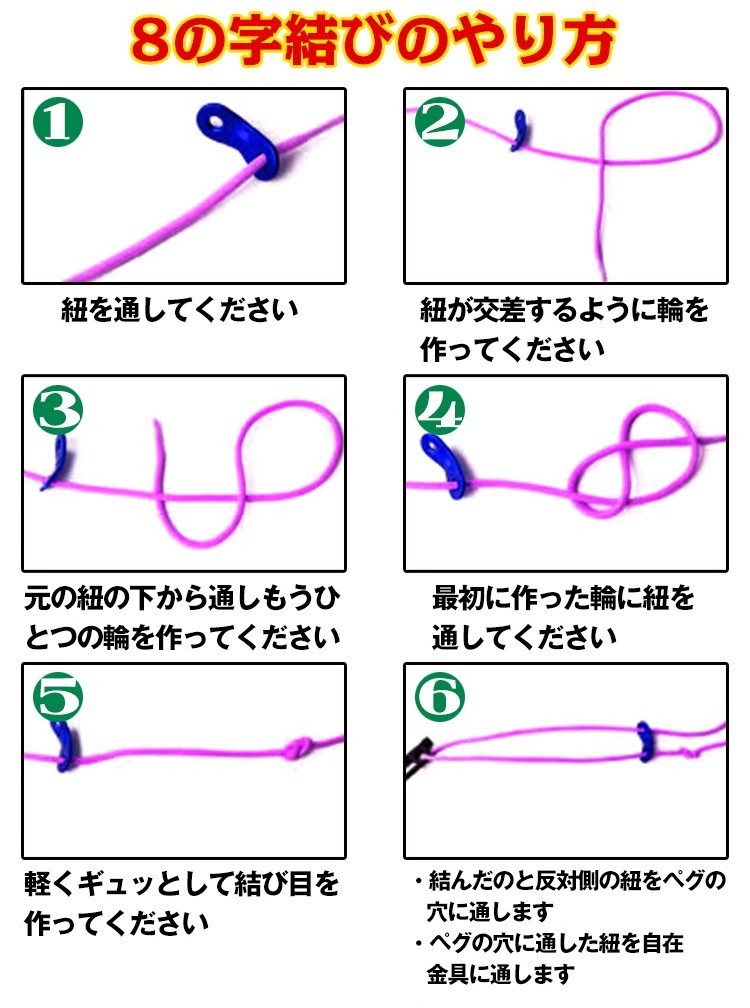 8の字結びのやり方

❶

紐を通してください

❷

紐が交差するように輪を作ってください

❸

元の紐の下から通しもうひとつの輪を作ってください

❹

最初に作った輪に紐を通してください

❺

軽くギュッとして結び目を作ってください

❻

・結んだのと反対側の紐をペグの穴に通します
・ペグの穴に通した紐を自在金具に通します