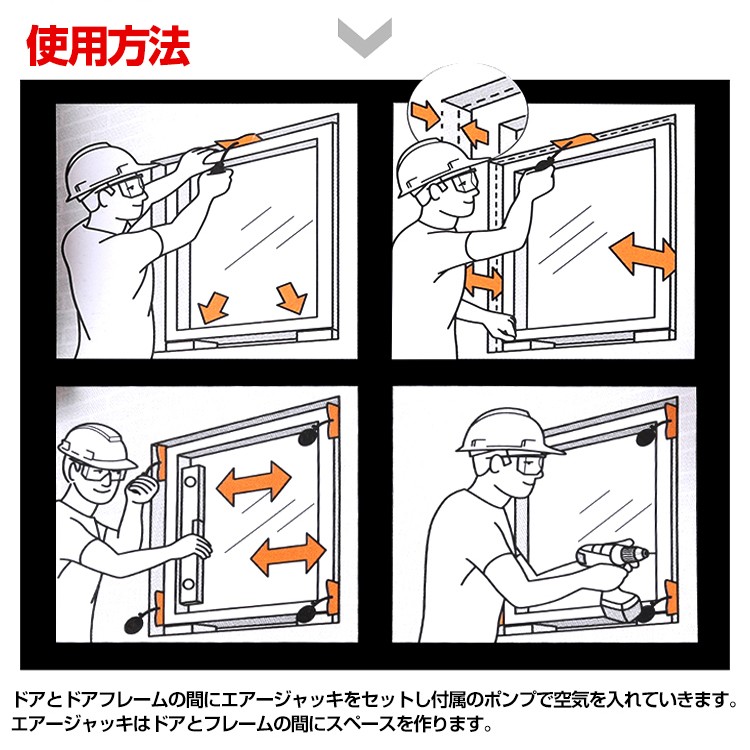 使用方法

ドアとドアフレームの間にエアージャッキをセットし付属のポンプで空気を入れていきます。
エアージャッキはドアとフレームの間にスペースを作ります。