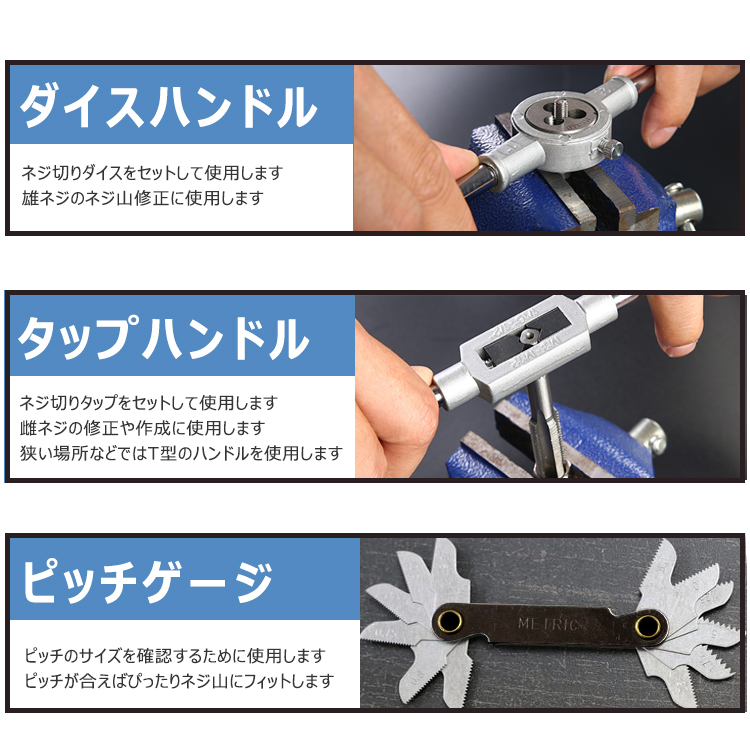 ダイスハンドル

ネジ切りダイスをセットして使用します
雄ネジのネジ山修正に使用します

タップハンドル

ネジ切りタップをセットして使用します
雌ネジの修正や作成に使用します
狭い場所などではT型のハンドルを使用します

ピッチゲージ

ピッチのサイズを確認するために使用します
ピッチが合えばぴったりネジ山にフィットします

METRIC