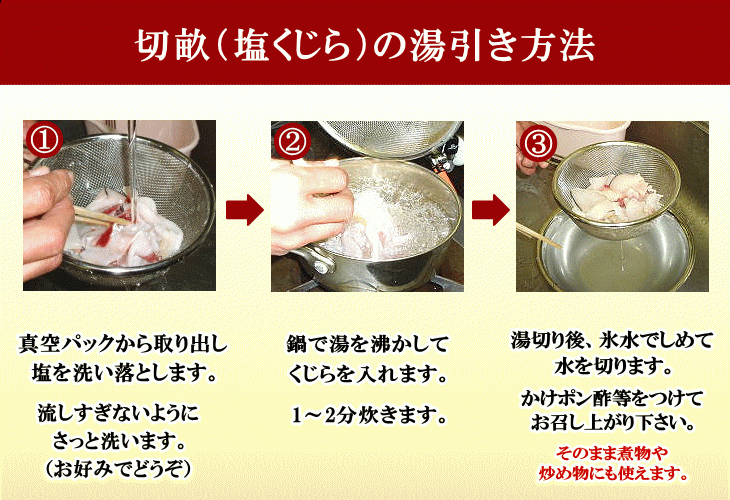 切畝（塩くじら）の湯引き方法

①

真空パックから取り出し塩を洗い落とします。

流しすぎないようにさっと洗います。（お好みでどうぞ）

②

鍋で湯を沸かしてくじらを入れます。

1～2分炊きます。

③

湯切り後、氷水でしめて水を切ります。

かけポン酢等をつけてお召し上がり下さい。

そのまま煮物や炒め物にも使えます。