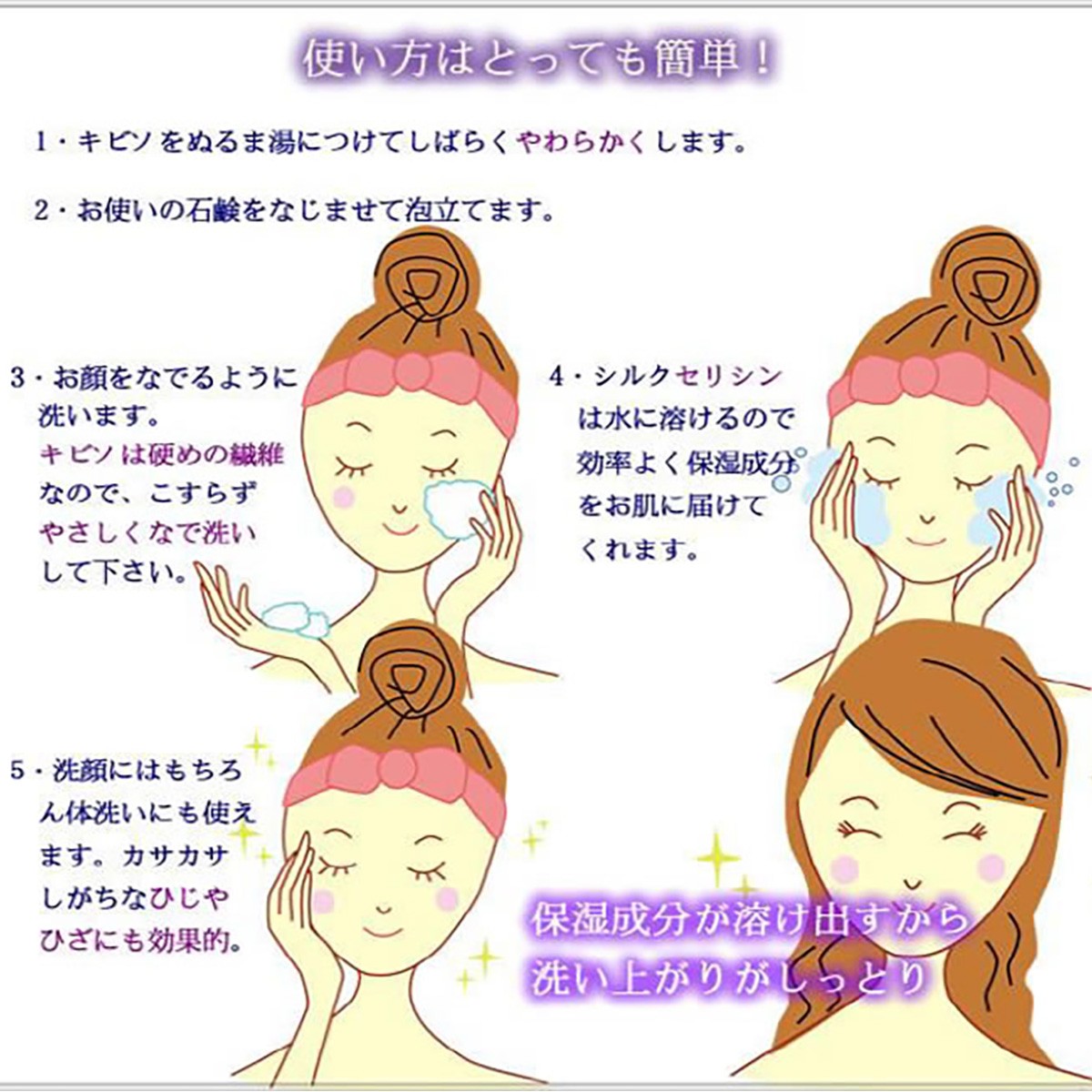 使い方はとっても簡単！

1・キビソをぬるま湯につけてしばらくやわらかくします。

2・お使いの石鹸をなじませて泡立てます。

3・お顔をなでるように洗います。キビソは硬めの繊維なので、こすらずやさしくなで洗いして下さい。

4・シルクセリシンは水に溶けるので効率よく保湿成分をお肌に届けてくれます。

5・洗顔にはもちろん体洗いにも使えます。カサカサしがちなひじやひざにも効果的。

保湿成分が溶け出すから洗い上がりがしっとり