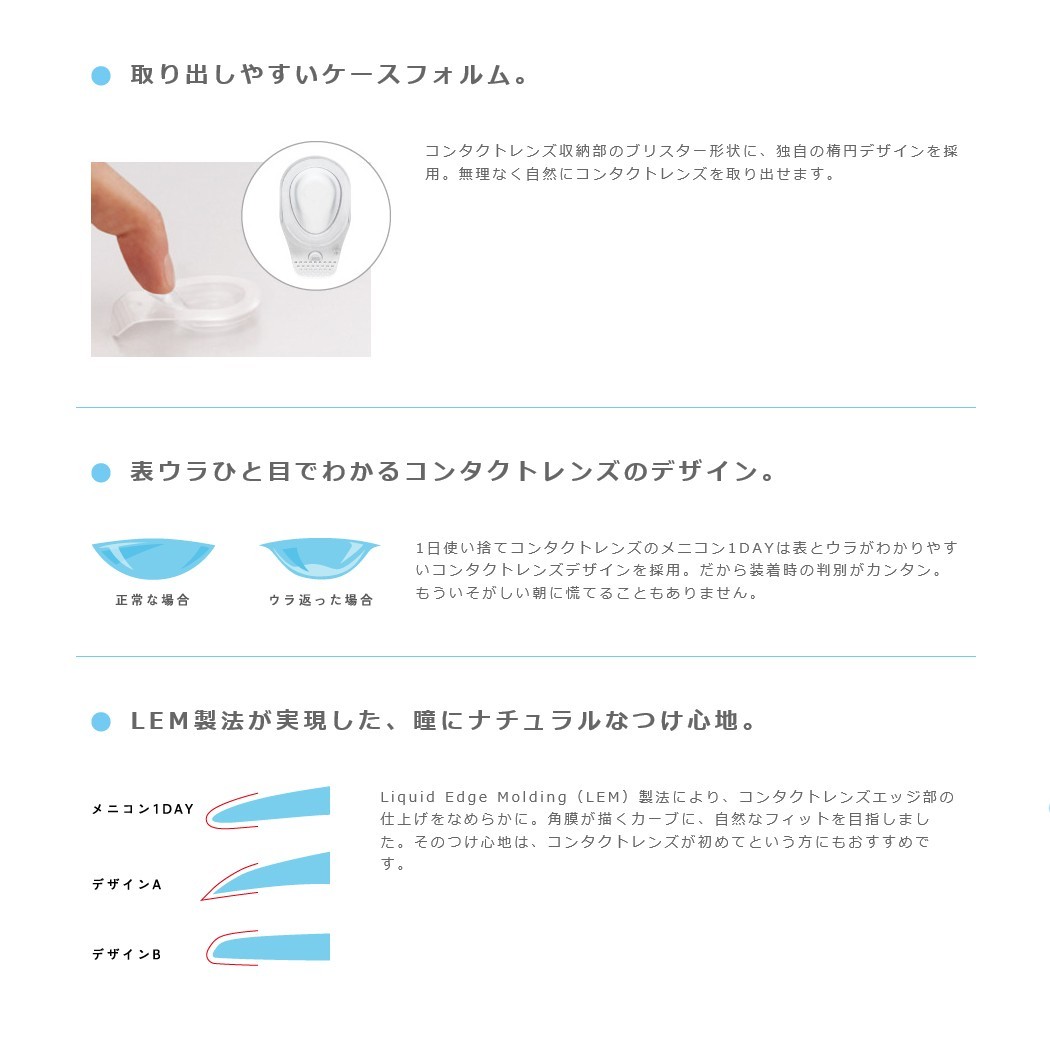 取り出しやすいケースフォルム。

コンタクトレンズ収納部のブリスター形状に、独自の楕円デザインを採用。無理なく自然にコンタクトレンズを取り出せます。

表ウラひと目でわかるコンタクトレンズのデザイン。

正常な場合

ウラ返った場合

1日使い捨てコンタクトレンズのメニコン1DAYは表とウラがわかりやすいコンタクトレンズデザインを採用。だから装着時の判別がカンタン。もういそがしい朝に慌てることもありません。

LEM製法が実現した、瞳にナチュラルなつけ心地。

メニコン1DAY

デザインA

デザインB

Liquid Edge Molding（LEM）製法により、コンタクトレンズエッジ部の仕上げをなめらかに。角膜が描くカーブに、自然なフィットを目指しました。そのつけ心地は、コンタクトレンズが初めてという方にもおすすめです。