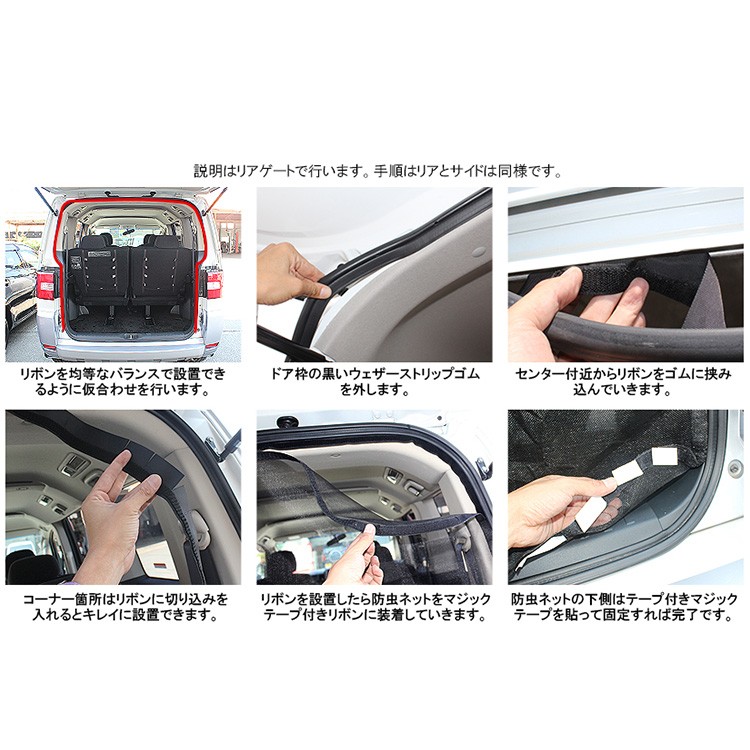 説明はリアゲートで行います。手順はリアとサイドは同様です。

リボンを均等なバランスで設置できるように仮合わせを行います。

ドア枠の黒いウェザーストリップゴムを外します。

センター付近からリボンをゴムに挟み込んでいきます。

コーナー箇所はリボンに切り込みを入れるとキレイに設置できます。

リボンを設置したら防虫ネットをマジックテープ付きリボンに装着していきます。

防虫ネットの下側はテープ付きマジックテープを貼って固定すれば完了です。