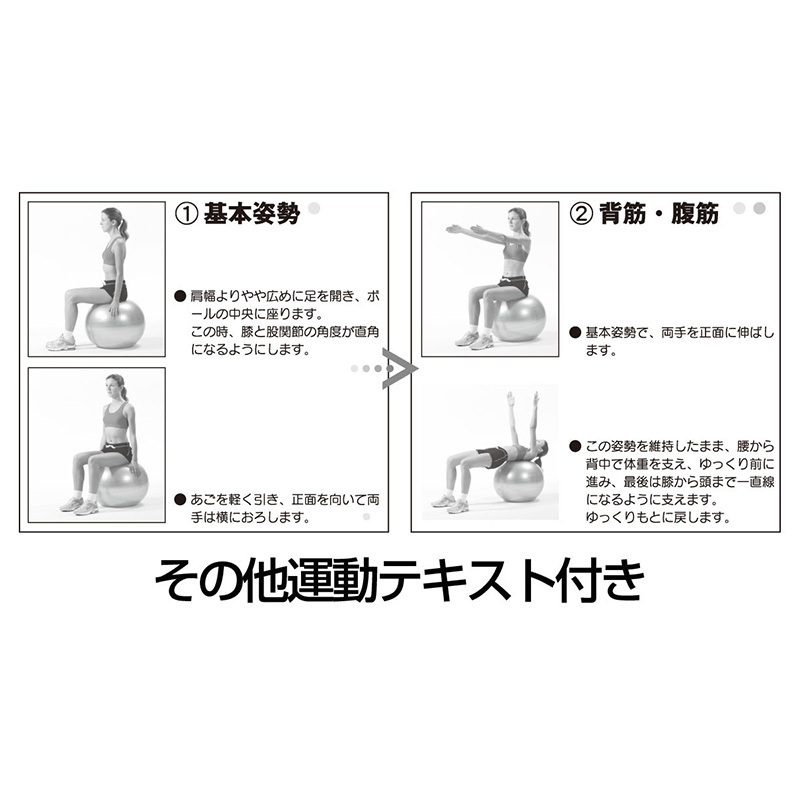 ① 基本姿勢

● 肩幅よりやや広めに足を開き、ボールの中央に座ります。
この時、膝と股関節の角度が直角になるようにします。

● あごを軽く引き、正面を向いて両手は横におろします。

② 背筋・腹筋

● 基本姿勢で、両手を正面に伸ばします。

● この姿勢を維持したまま、腰から背中で体重を支え、ゆっくり前に進み、最後は膝から頭まで一直線になるように支えます。
ゆっくりもとに戻します。

その他運動テキスト付き