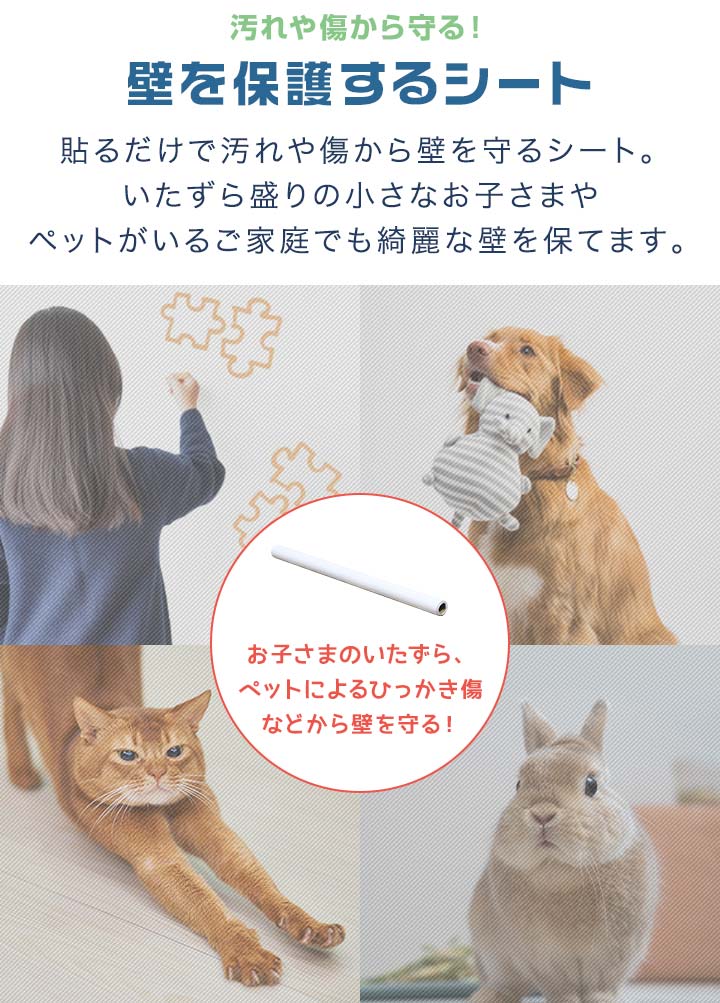 汚れや傷から守る！

壁を保護するシート

貼るだけで汚れや傷から壁を守るシート。
いたずら盛りの小さなお子さまや
ペットがいるご家庭でも綺麗な壁を保てます。

お子さまのいたずら、
ペットによるひっかき傷
などから壁を守る！