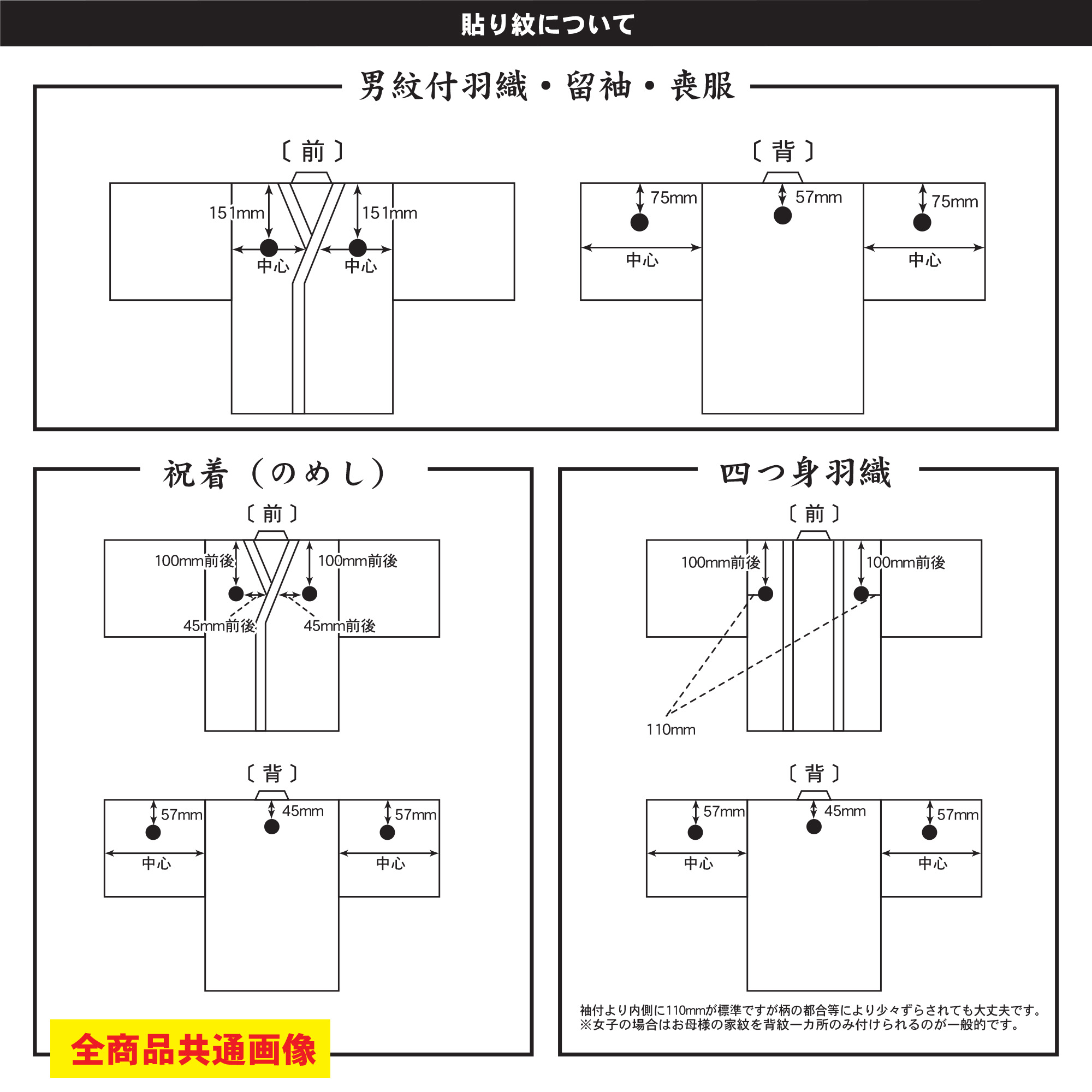 貼り紋について

男紋付羽織・留袖・喪服

〔前〕

151mm

151mm

中心

中心

〔背〕

75mm

57mm

75mm

中心

中心

祝着（のめし）

〔前〕

100mm前後

100mm前後

45mm前後

45mm前後

〔背〕

57mm

45mm

57mm

中心

中心

四つ身羽織

〔前〕

100mm前後

100mm前後

110mm

〔背〕

57mm

45mm

57mm

中心

中心

袖付より内側に110mmが標準ですが柄の都合等により少々ずらされても大丈夫です。
※女子の場合はお母様の家紋を背紋一カ所のみ付けられるのが一般的です。

全商品共通画像