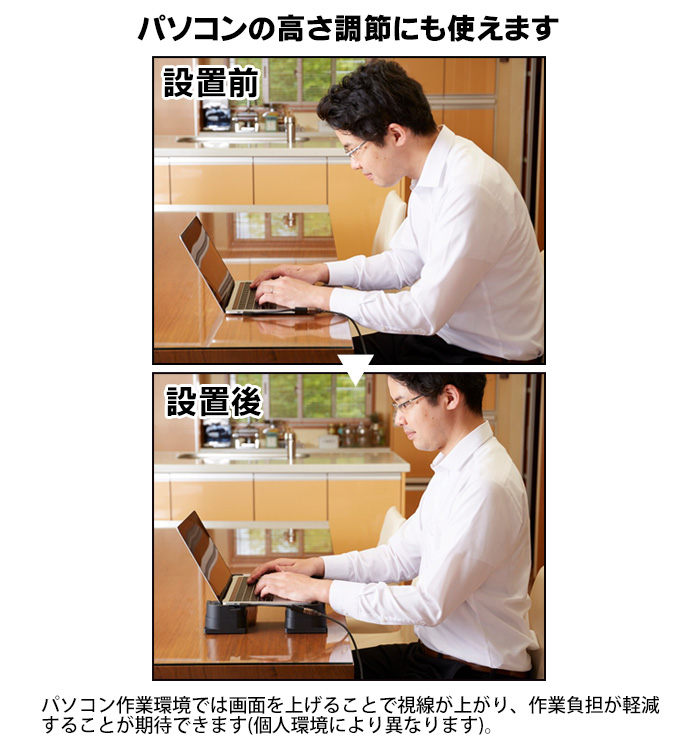 パソコンの高さ調節にも使えます

設置前

設置後

パソコン作業環境では画面を上げることで視線が上がり、作業負担が軽減することが期待できます(個人環境により異なります)。