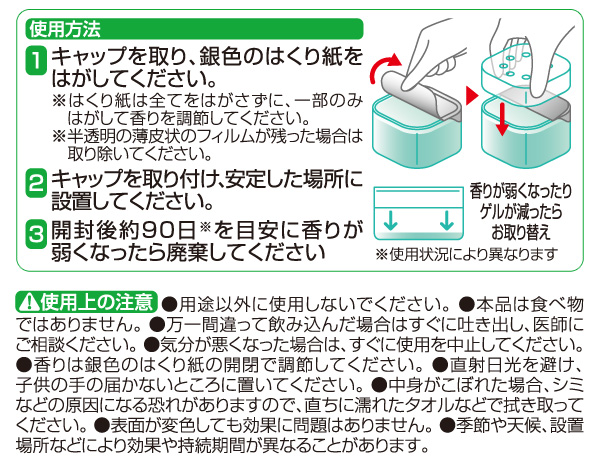 使用方法

1 キャップを取り、銀色のはくり紙をはがしてください。
※はくり紙は全てをはがさずに、一部のみはがして香りを調節してください。
※半透明の薄皮状のフィルムが残った場合は取り除いてください。

2 キャップを取り付け、安定した場所に設置してください。

3 開封後約90日※を目安に香りが弱くなったら廃棄してください

香りが弱くなったり
ゲルが減ったら
お取り替え
※使用状況により異なります

⚠使用上の注意 ●用途以外に使用しないでください。●本品は食べ物ではありません。●万一間違って飲み込んだ場合はすぐに吐き出し、医師にご相談ください。●気分が悪くなった場合は、すぐに使用を中止してください。●香りは銀色のはくり紙の開閉で調節してください。●直射日光を避け、子供の手の届かないところに置いてください。●中身がこぼれた場合、シミなどの原因になる恐れがありますので、直ちに濡れたタオルなどで拭き取ってください。●表面が変色しても効果に問題はありません。●季節や天候、設置場所などにより効果や持続期間が異なることがあります。