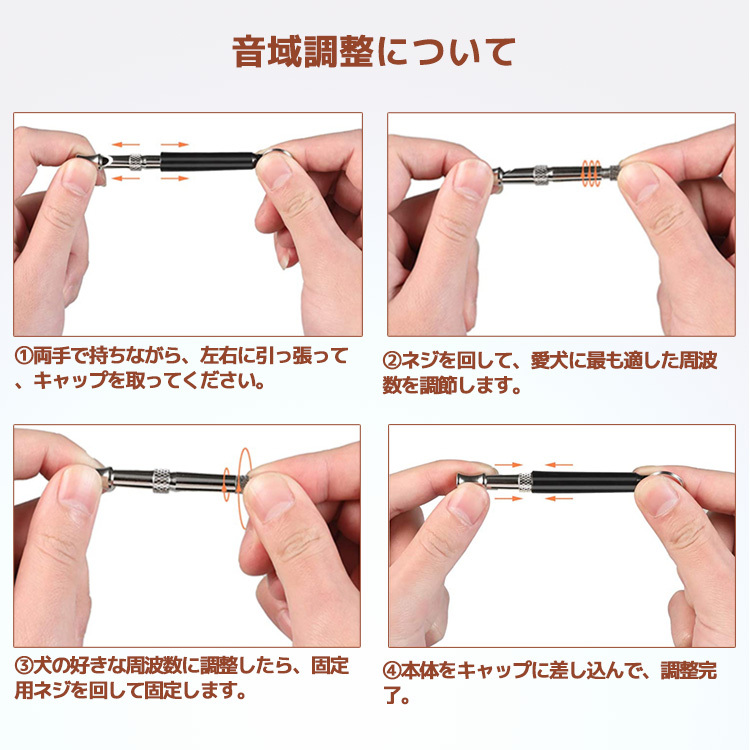 音域調整について

①両手で持ちながら、左右に引っ張って、キャップを取ってください。

②ネジを回して、愛犬に最も適した周波数を調節します。

③犬の好きな周波数に調整したら、固定用ネジを回して固定します。

④本体をキャップに差し込んで、調整完了。