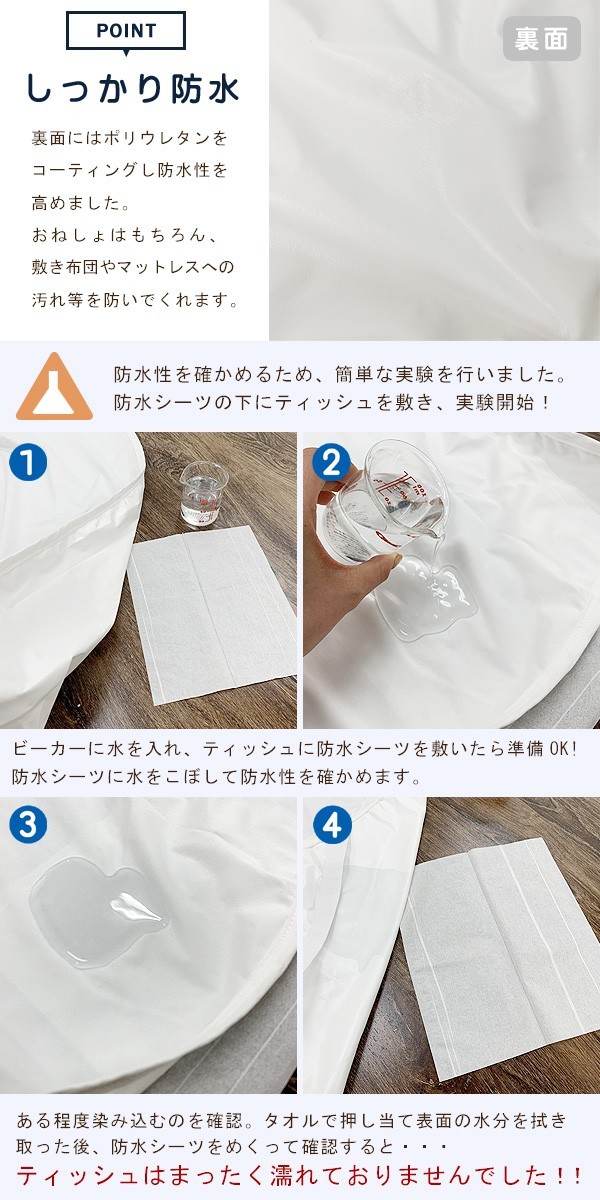 POINT

しっかり防水

裏面にはポリウレタンをコーティングし防水性を高めました。
おねしょはもちろん、敷き布団やマットレスへの汚れ等を防いでくれます。

裏面

防水性を確かめるため、簡単な実験を行いました。
防水シーツの下にティッシュを敷き、実験開始！

1

2

ビーカーに水を入れ、ティッシュに防水シーツを敷いたら準備 OK!
防水シーツに水をこぼして防水性を確かめます。

3

4

ある程度染み込むのを確認。タオルで押し当て表面の水分を拭き取った後、防水シーツをめくって確認すると・・・
ティッシュはまったく濡れておりませんでした！！