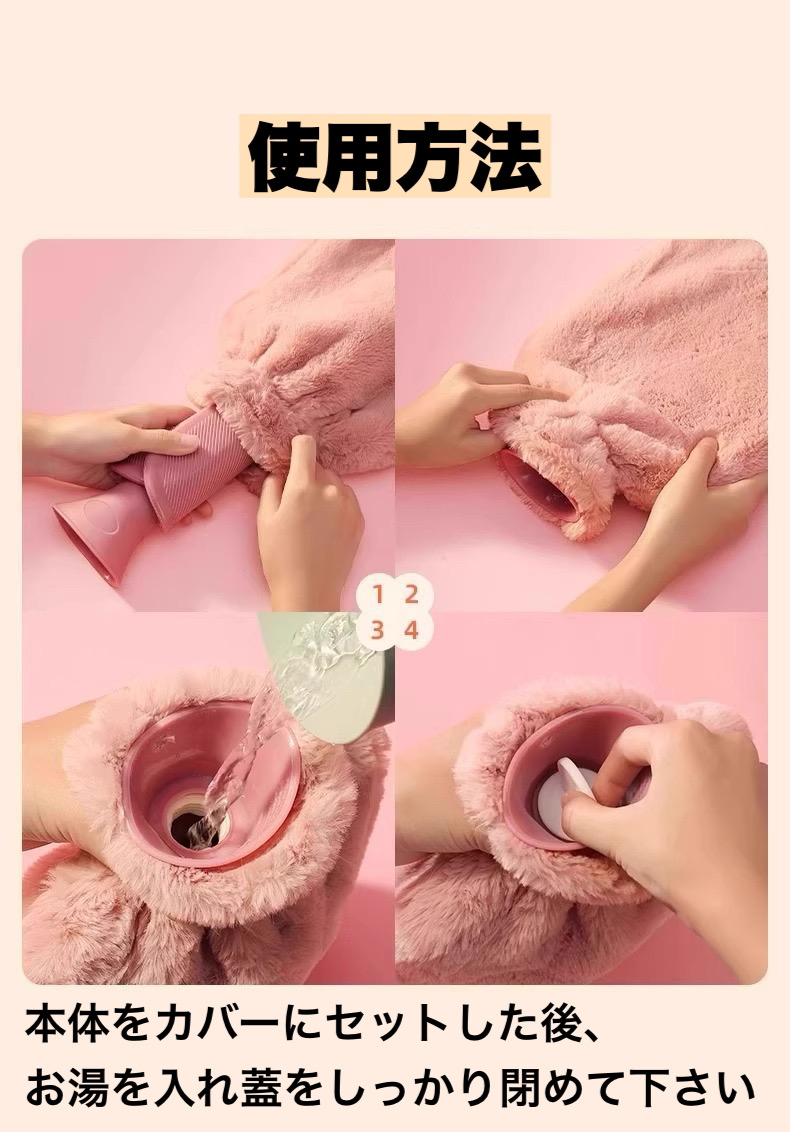 使用方法

1 2
3 4

本体をカバーにセットした後、
お湯を入れ蓋をしっかり閉めて下さい