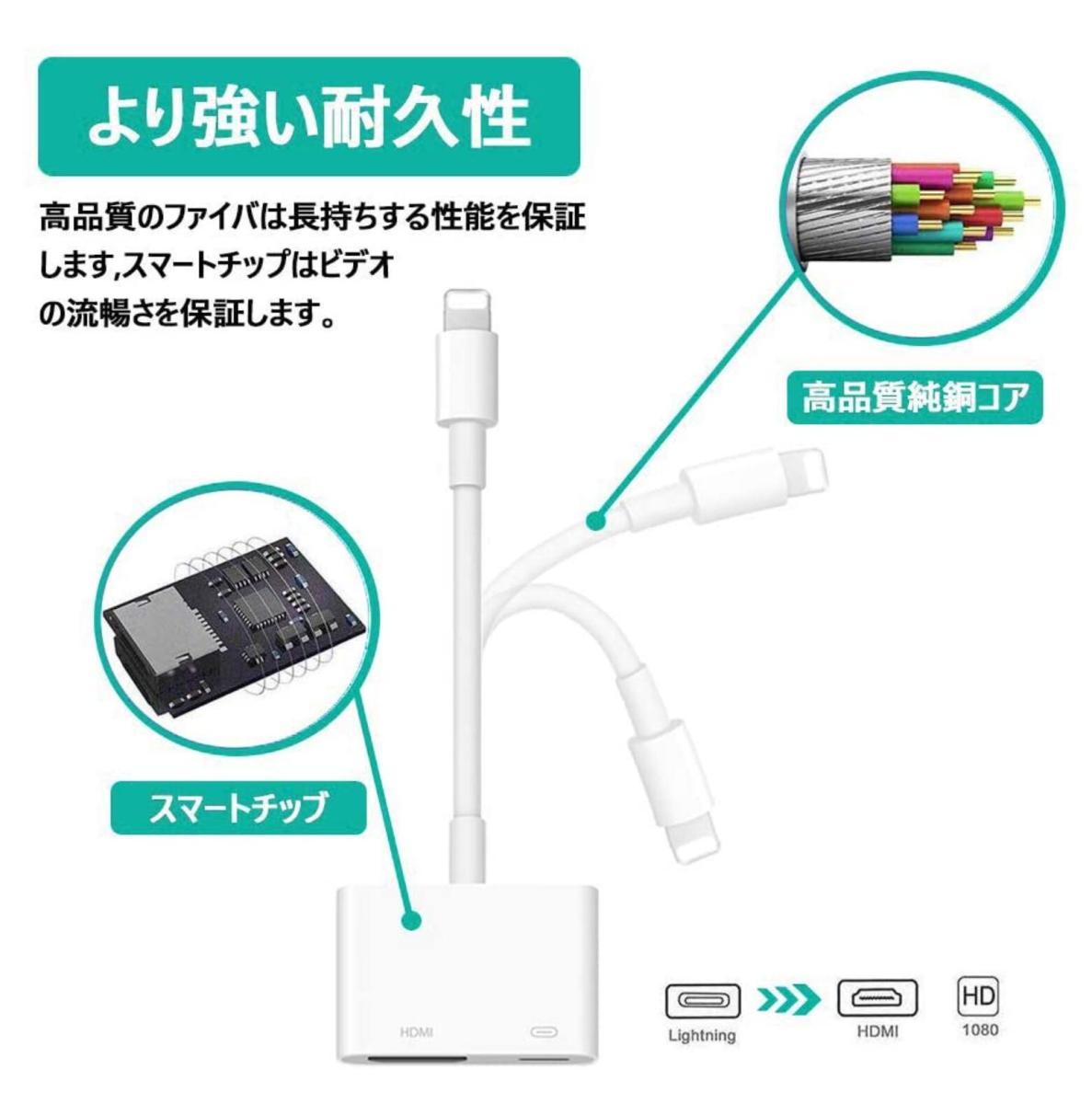 より強い耐久性

高品質のファイバは長持ちする性能を保証します,スマートチップはビデオの流暢さを保証します。

高品質純銅コア

スマートチップ

HDMI

Lightning

HDMI

HD
1080