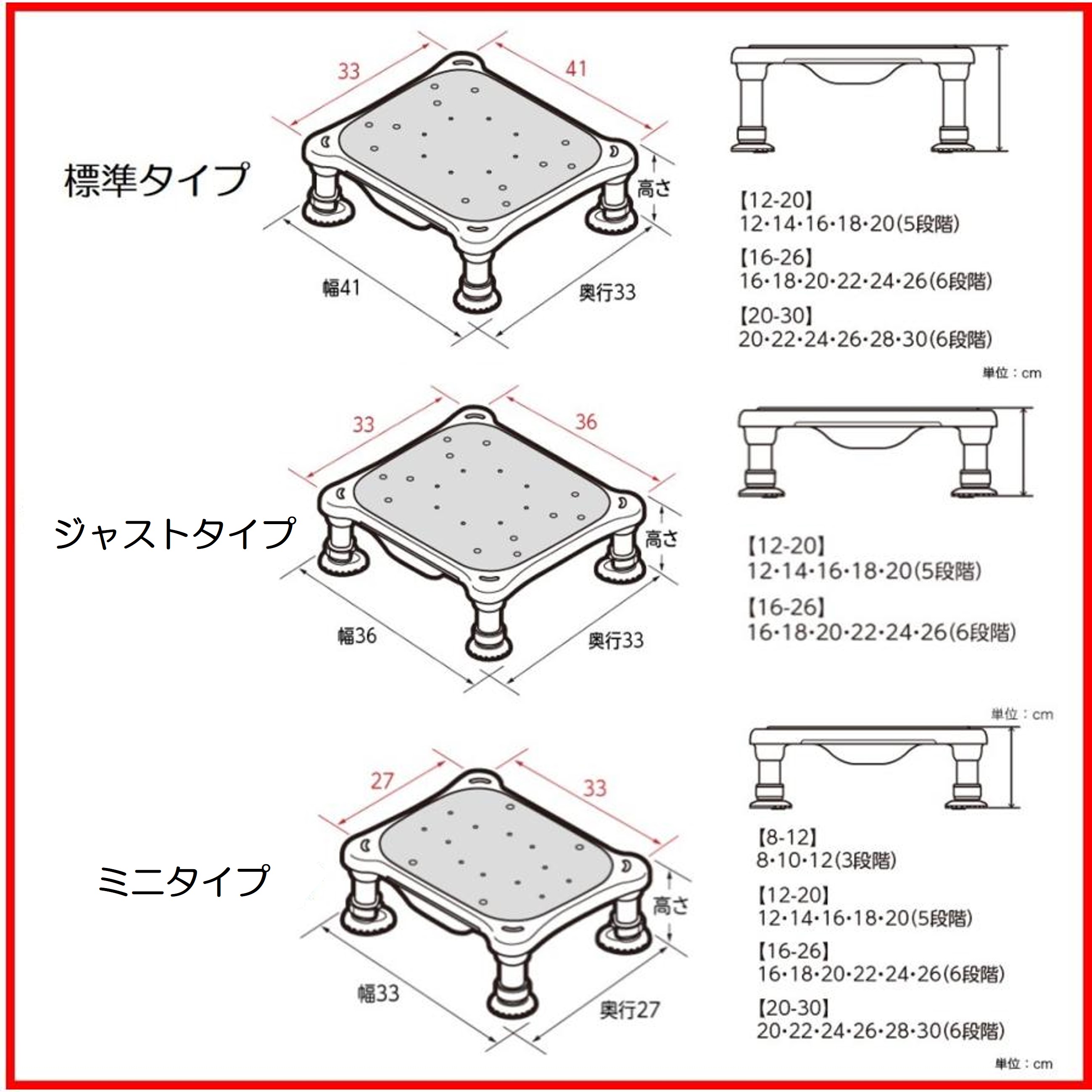 標準タイプ

33

41

高さ

幅41

奥行33

【12-20】
12・14・16・18・20(5段階)

【16-26】
16・18・20・22・24・26(6段階)

【20-30】
20・22・24・26・28・30(6段階)

単位：cm

ジャストタイプ

33

36

高さ

幅36

奥行33

【12-20】
12・14・16・18・20(5段階)

【16-26】
16・18・20・22・24・26(6段階)

単位：cm

ミニタイプ

27

33

高さ

幅33

奥行27

【8-12】
8・10・12(3段階)

【12-20】
12・14・16・18・20(5段階)

【16-26】
16・18・20・22・24・26(6段階)

【20-30】
20・22・24・26・28・30(6段階)

単位：cm