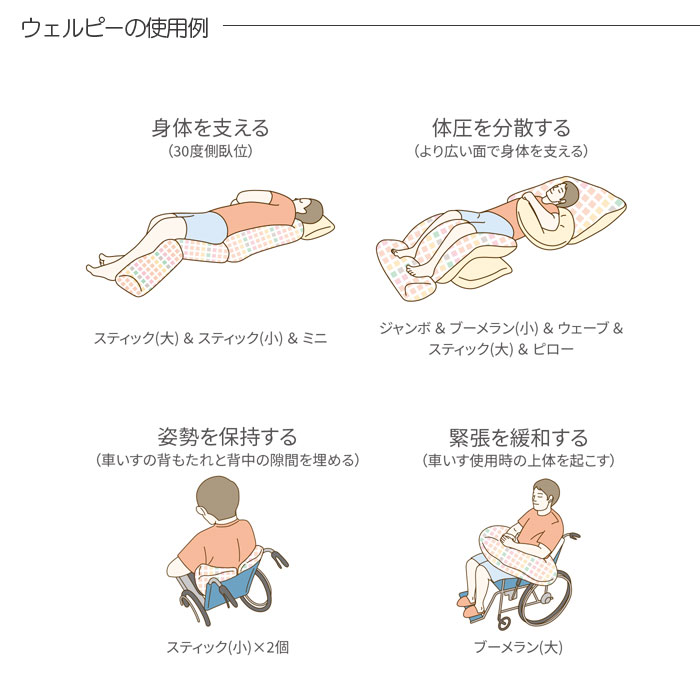 ウェルピーの使用例

身体を支える
（30度側臥位）

スティック(大) & スティック(小) & ミニ

体圧を分散する
（より広い面で身体を支える）

ジャンボ & ブーメラン(小) & ウェーブ & スティック(大) & ピロー

姿勢を保持する
（車いすの背もたれと背中の隙間を埋める）

スティック(小)×2個

緊張を緩和する
（車いす使用時の上体を起こす）

ブーメラン(大)