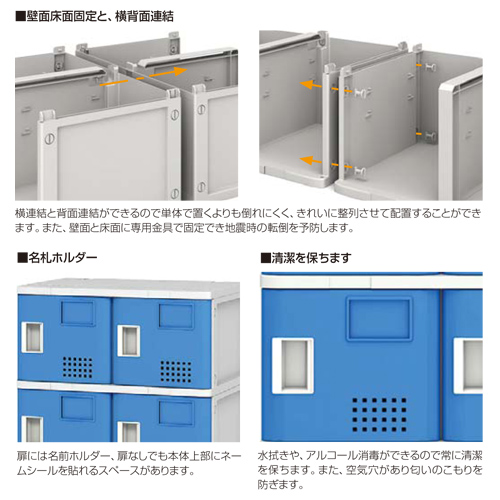 ■壁面床面固定と、横背面連結

横連結と背面連結ができるので単体で置くよりも倒れにくく、きれいに整列させて配置することができます。また、壁面と床面に専用金具で固定でき地震時の転倒を予防します。

■名札ホルダー

扉には名前ホルダー、扉なしでも本体上部にネームシールを貼れるスペースがあります。

■清潔を保ちます

水拭きや、アルコール消毒ができるので常に清潔を保ちます。また、空気穴があり匂いのこもりを防ぎます。