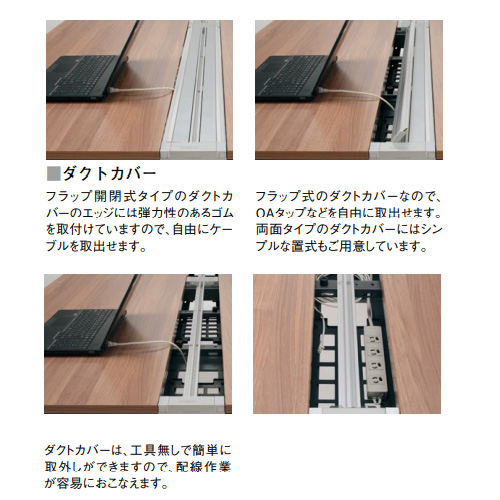 ■ダクトカバー

フラップ開閉式タイプのダクトカバーのエッジには弾力性のあるゴムを取付けていますので、自由にケーブルを取出せます。

フラップ式のダクトカバーなので、OAタップなどを自由に取出せます。両面タイプのダクトカバーにはシンプルな置式もご用意しています。

ダクトカバーは、工具無しで簡単に取外しができますので、配線作業が容易におこなえます。