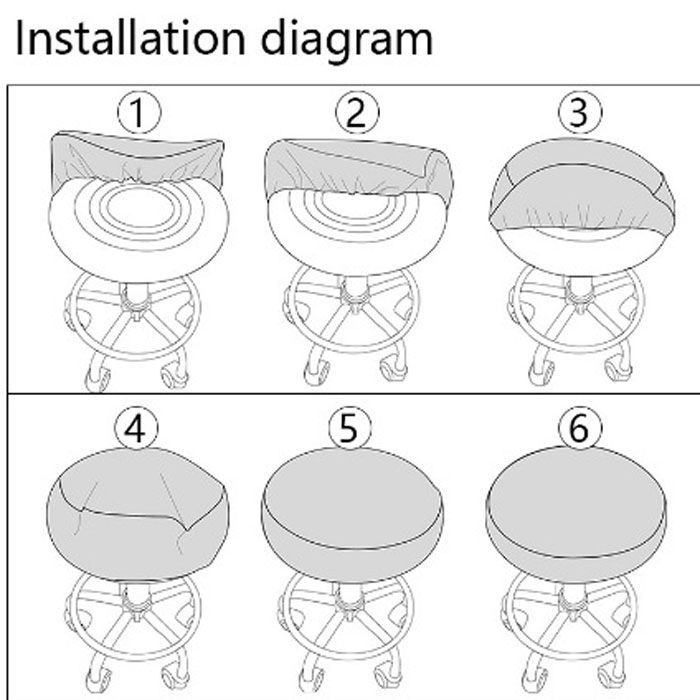 Installation diagram

1

2

3

4

5

6