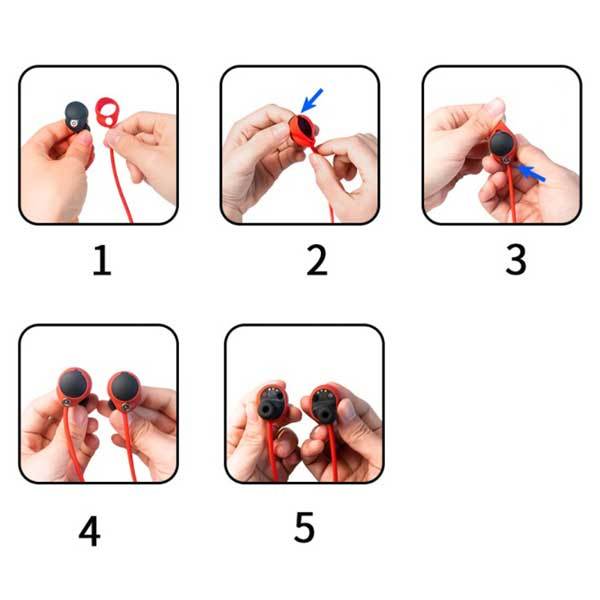 1

2

3

4

5