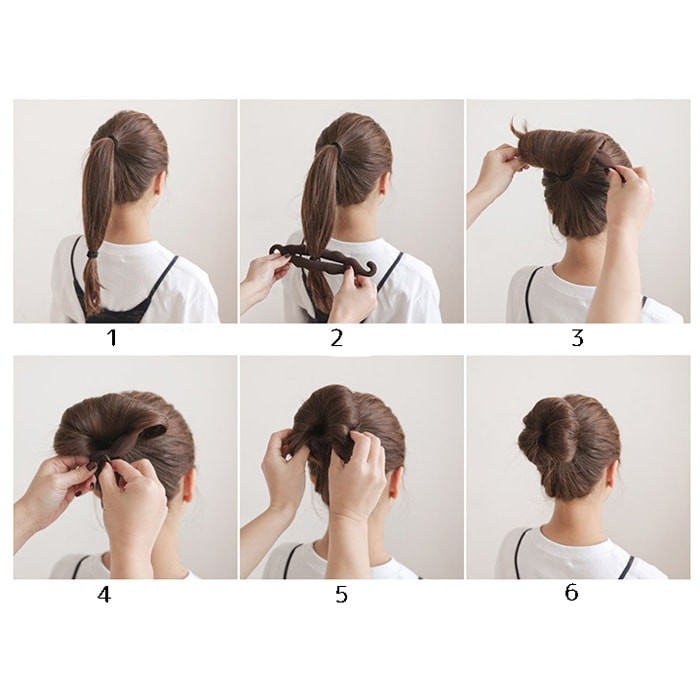 1
2
3
4
5
6