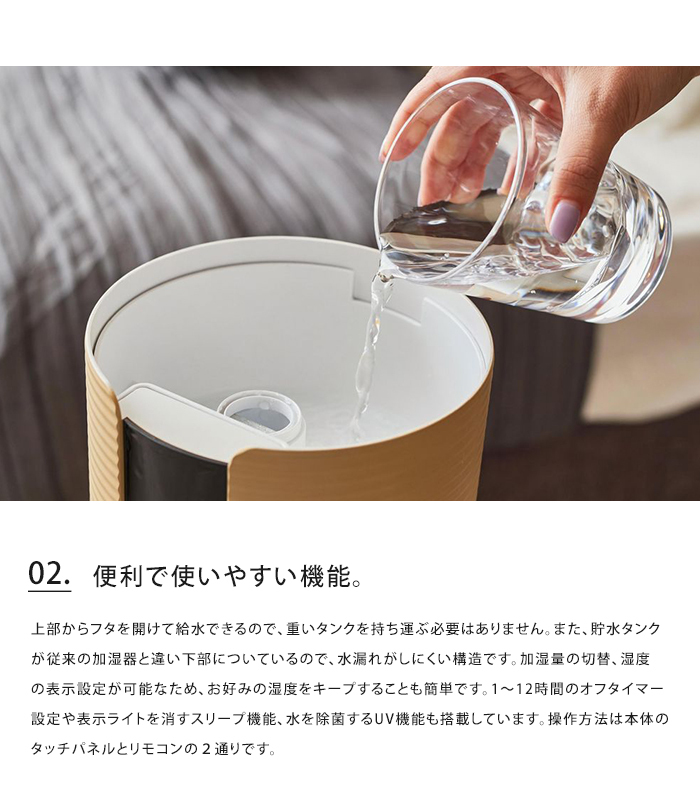 02. 便利で使いやすい機能。

上部からフタを開けて給水できるので、重いタンクを持ち運ぶ必要はありません。また、貯水タンクが従来の加湿器と違い下部についているので、水漏れがしにくい構造です。加湿量の切替、湿度の表示設定が可能なため、お好みの湿度をキープすることも簡単です。1～12時間のオフタイマー設定や表示ライトを消すスリープ機能、水を除菌するUV機能も搭載しています。操作方法は本体のタッチパネルとリモコンの２通りです。