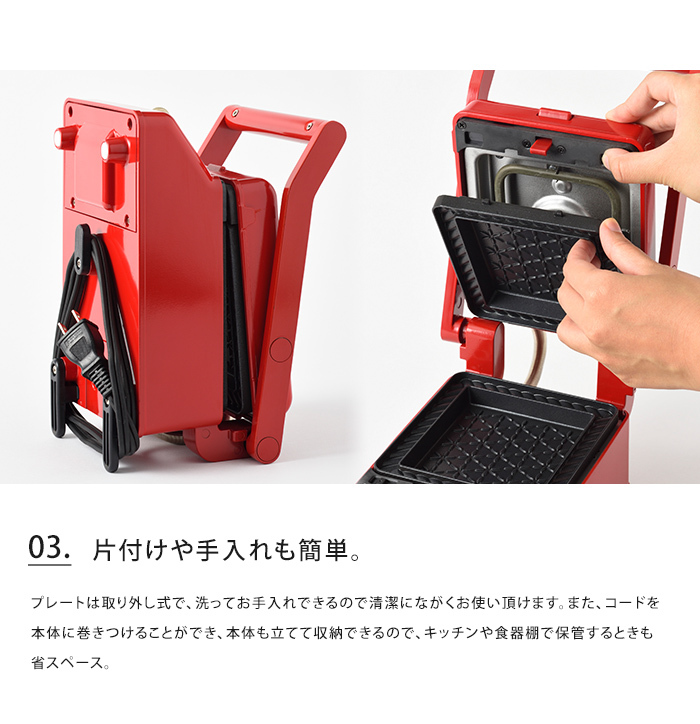 03. 片付けや手入れも簡単。

プレートは取り外し式で、洗ってお手入れできるので清潔にながくお使い頂けます。また、コードを本体に巻きつけることができ、本体も立てて収納できるので、キッチンや食器棚で保管するときも省スペース。