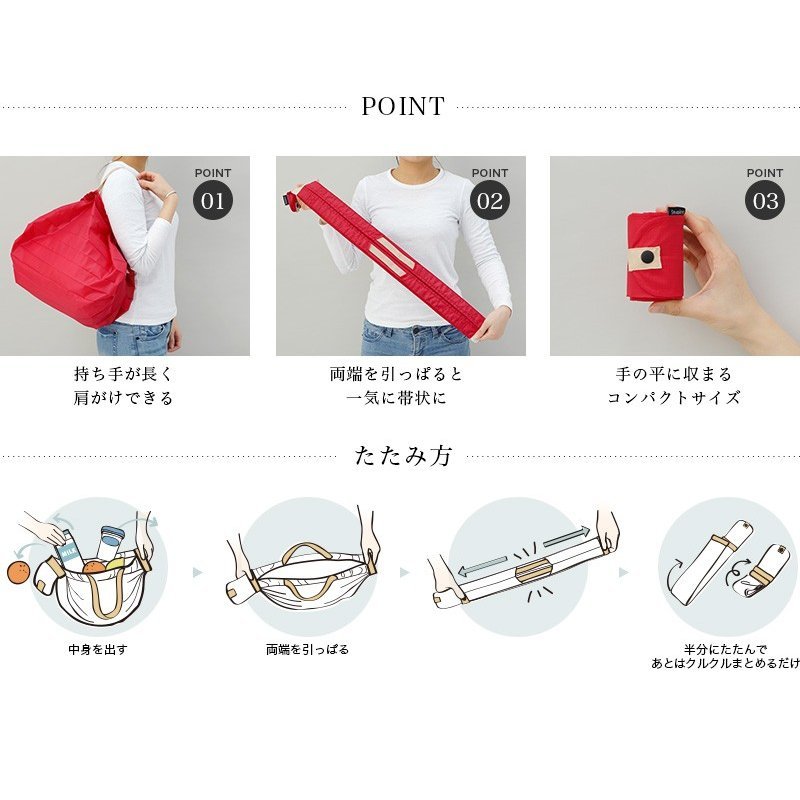 POINT

POINT 01

持ち手が長く
肩がけできる

POINT 02

両端を引っぱると
一気に帯状に

POINT 03

手の平に収まる
コンパクトサイズ

たたみ方

MILK

中身を出す

両端を引っぱる

半分にたたんで
あとはクルクルまとめるだけ