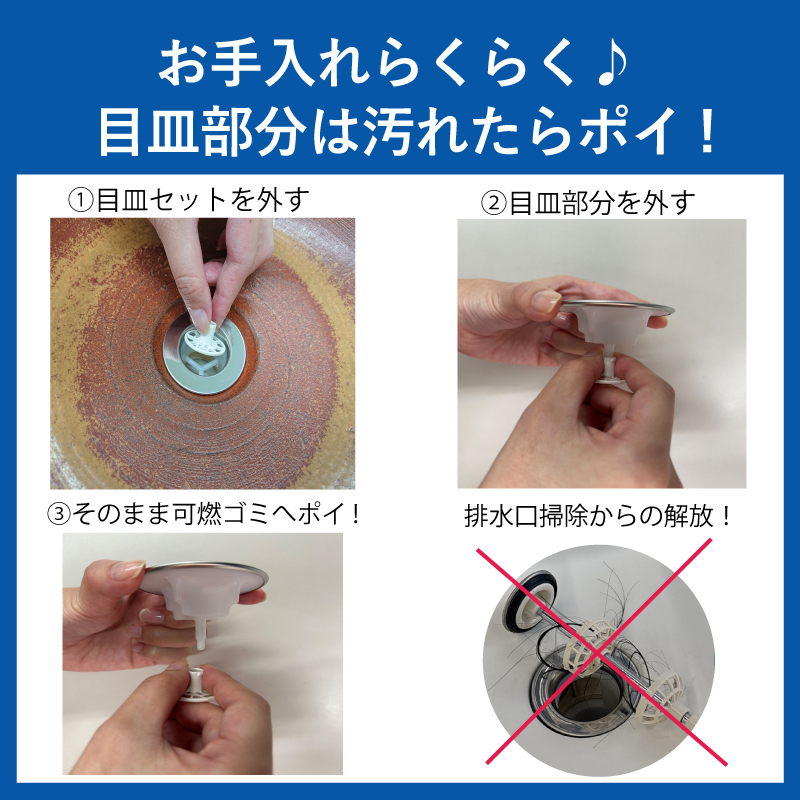 お手入れらくらく♪
目皿部分は汚れたらポイ！

①目皿セットを外す

②目皿部分を外す

③そのまま可燃ゴミへポイ！

排水口掃除からの解放！