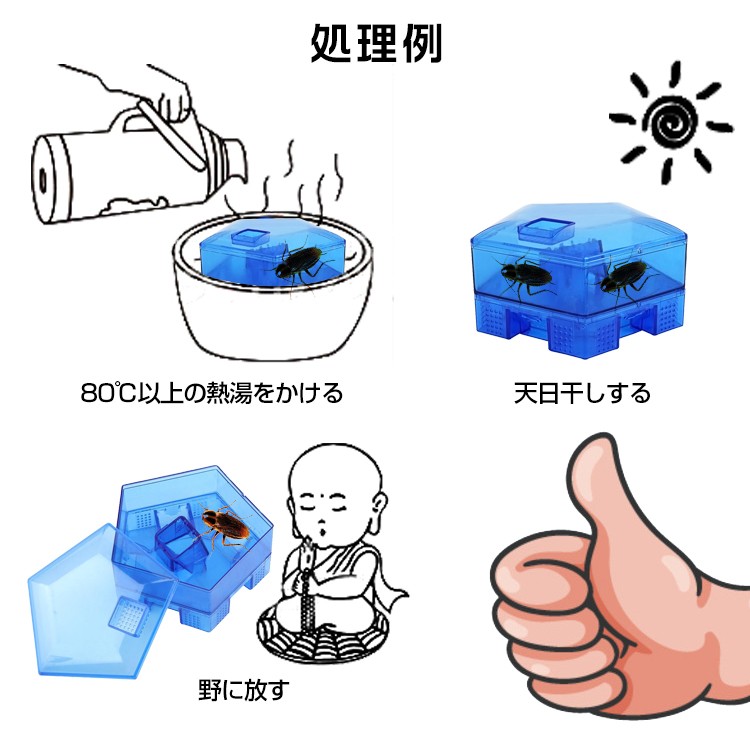 処理例

80℃以上の熱湯をかける

天日干しする

野に放す