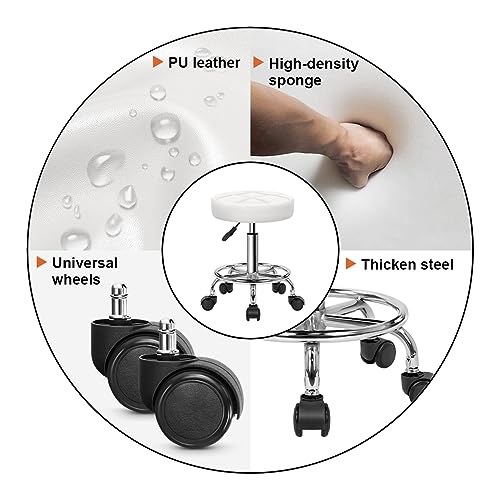 PU leather

High-density sponge

Universal wheels

Thicken steel