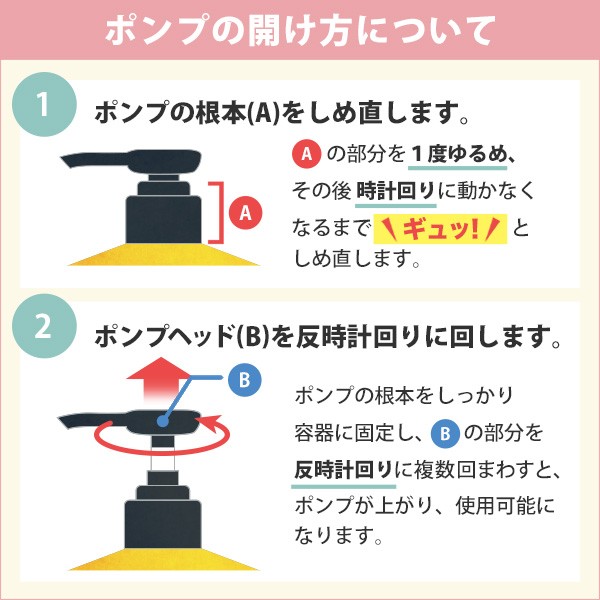 ポンプの開け方について

1

ポンプの根本(A)をしめ直します。

A

A の部分を 1度ゆるめ、その後 時計回りに動かなくなるまで ギュッ! としめ直します。

2

ポンプヘッド(B)を反時計回りに回します。

B

ポンプの根本をしっかり容器に固定し、B の部分を反時計回りに複数回まわすと、ポンプが上がり、使用可能になります。