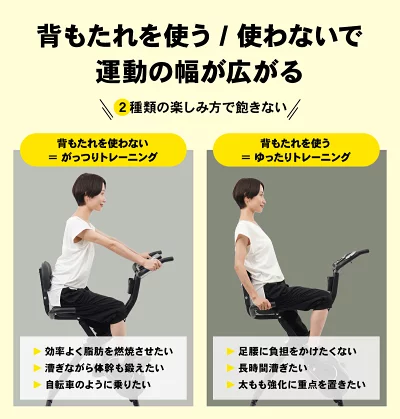 背もたれを使う / 使わないで
運動の幅が広がる

2種類の楽しみ方で飽きない

背もたれを使わない
= がっつりトレーニング

▶ 効率よく脂肪を燃焼させたい
▶ 漕ぎながら体幹も鍛えたい
▶ 自転車のように乗りたい

背もたれを使う
= ゆったりトレーニング

▶ 足腰に負担をかけたくない
▶ 長時間漕ぎたい
▶ 太もも強化に重点を置きたい