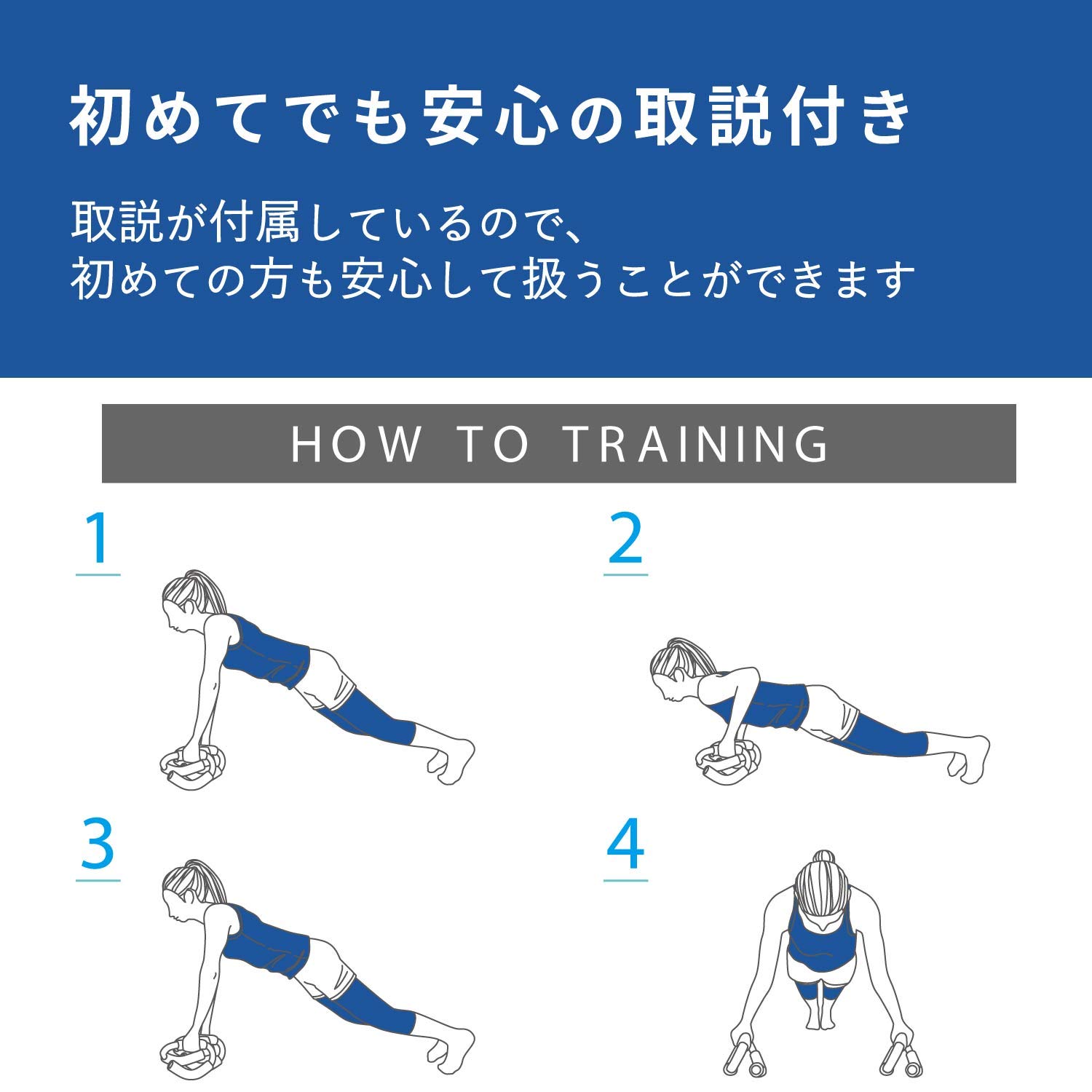 初めてでも安心の取説付き

取説が付属しているので、
初めての方も安心して扱うことができます

HOW TO TRAINING

1

2

3

4