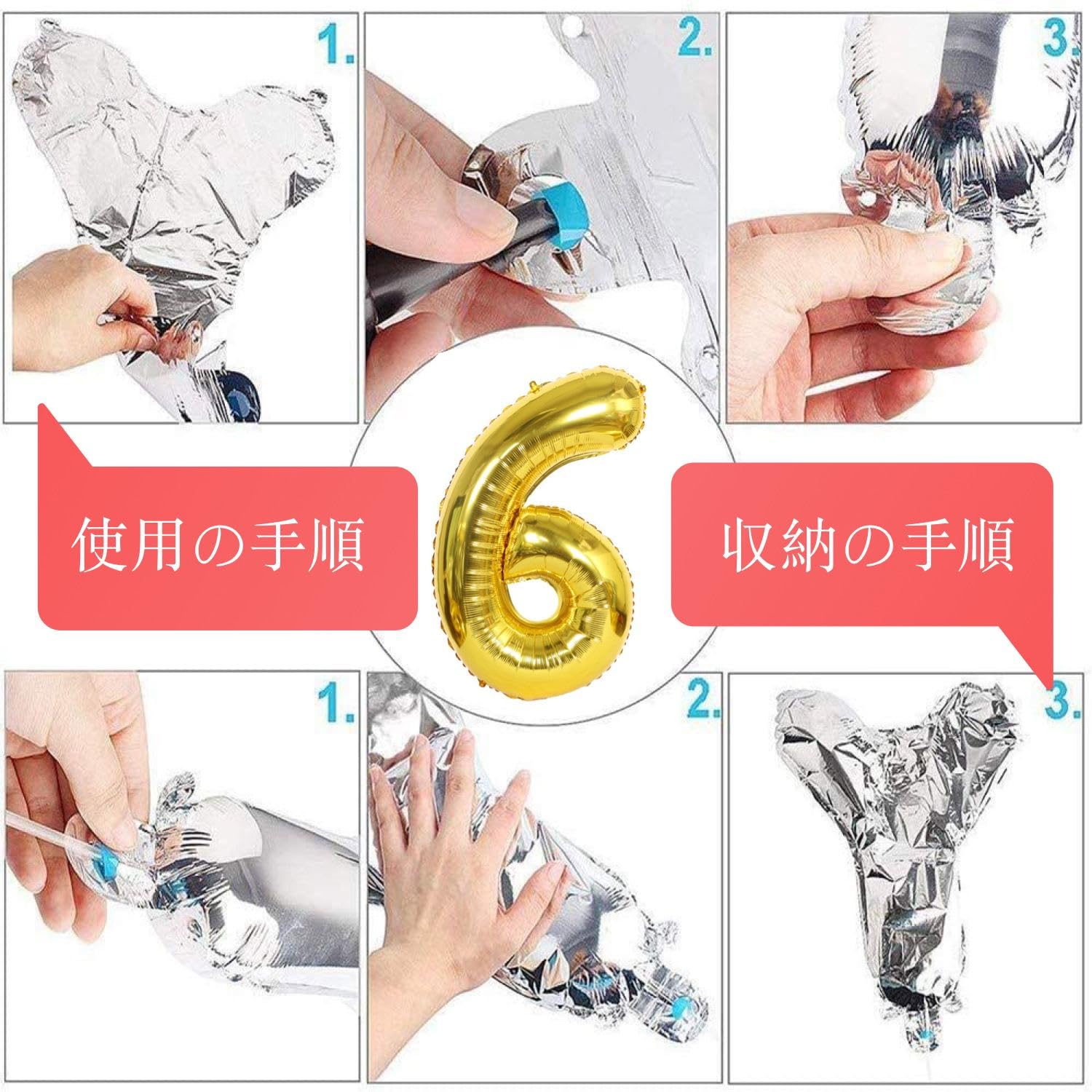 1.

2.

3.

使用の手順

6

収納の手順

1.

2.

3.