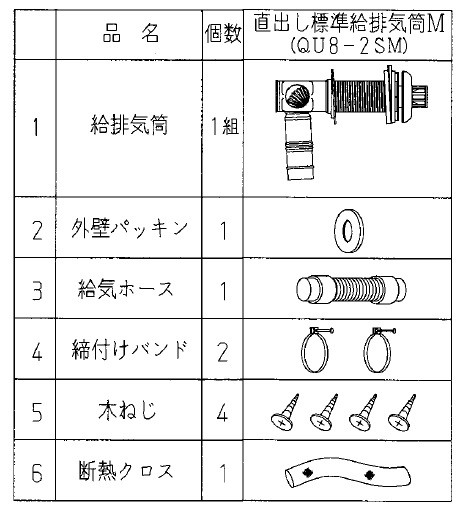 |  | 品　名 | 個数 | 直出し標準給排気筒M (QU8－2SM) |
|---|---|---|---|
| 1 | 給排気筒 | 1組 |  |
| 2 | 外壁パッキン | 1 |  |
| 3 | 給気ホース | 1 |  |
| 4 | 締付けバンド | 2 |  |
| 5 | 木ねじ | 4 |  |
| 6 | 断熱クロス | 1 |  |