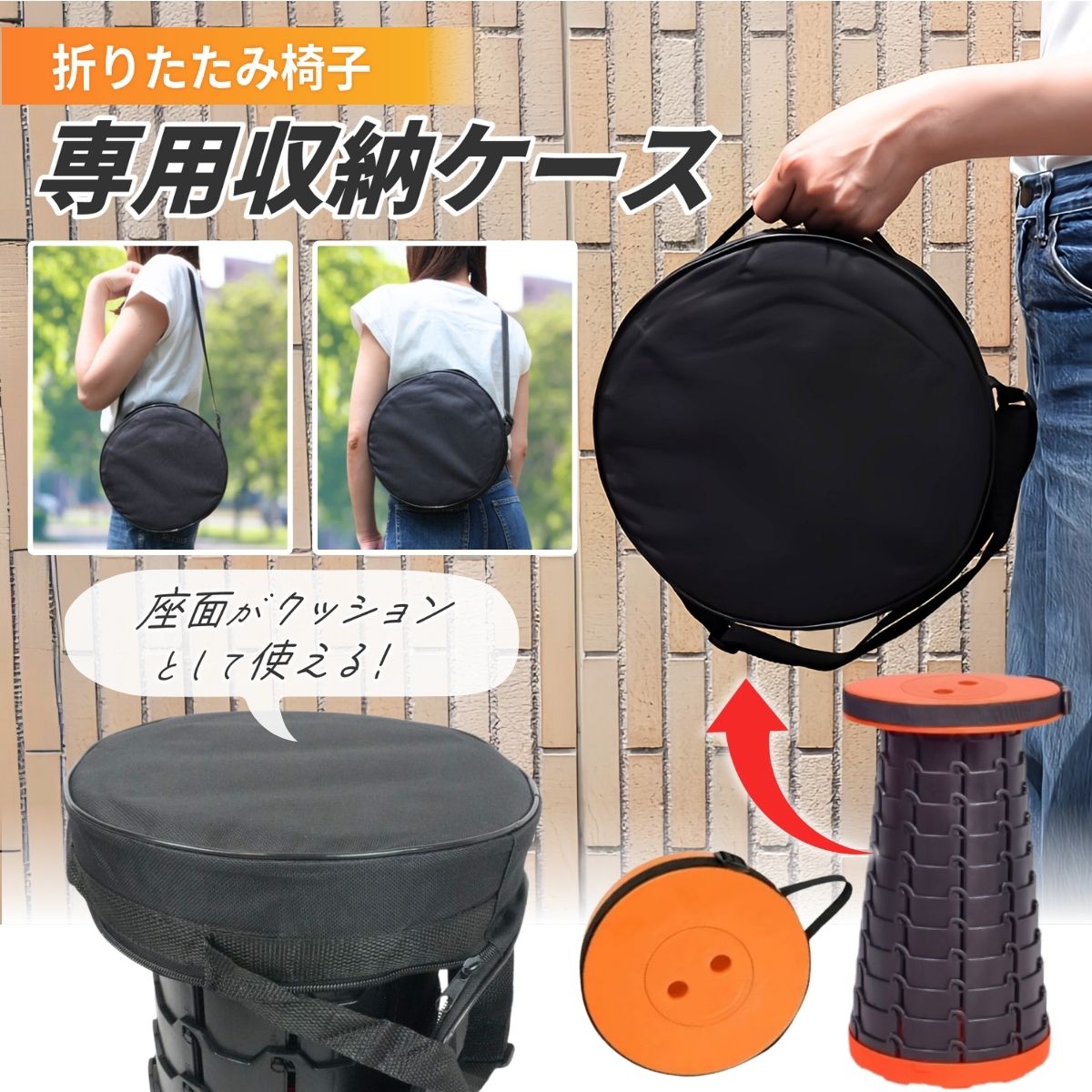 折りたたみ椅子

専用収納ケース

座面がクッションとして使える!