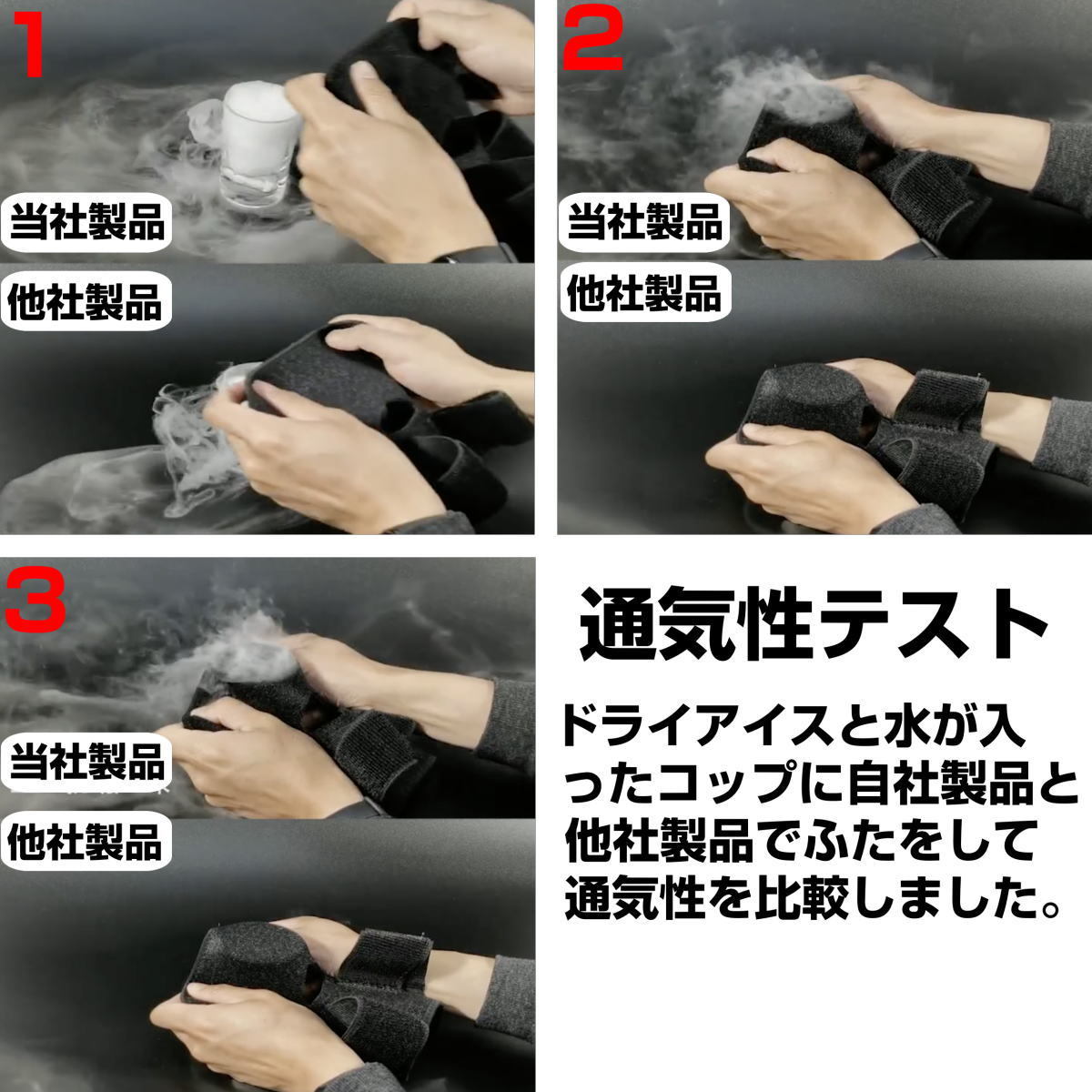 1

当社製品

他社製品

2

当社製品

他社製品

3

当社製品

他社製品

通気性テスト

ドライアイスと水が入ったコップに自社製品と他社製品でふたをして通気性を比較しました。