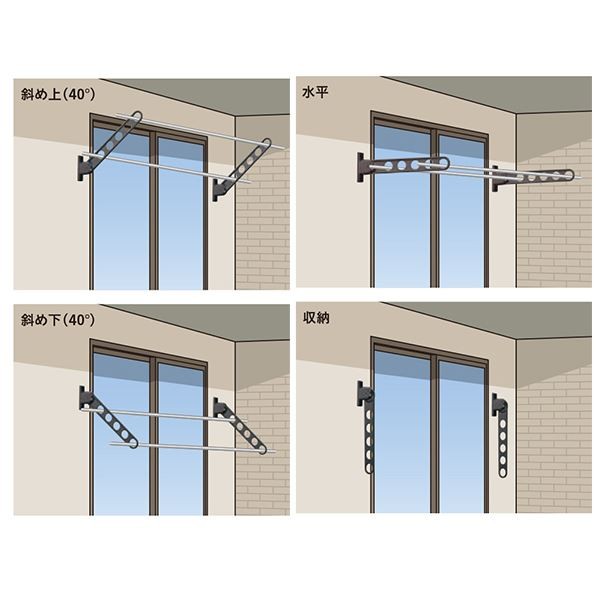 斜め上(40°)

水平

斜め下(40°)

収納