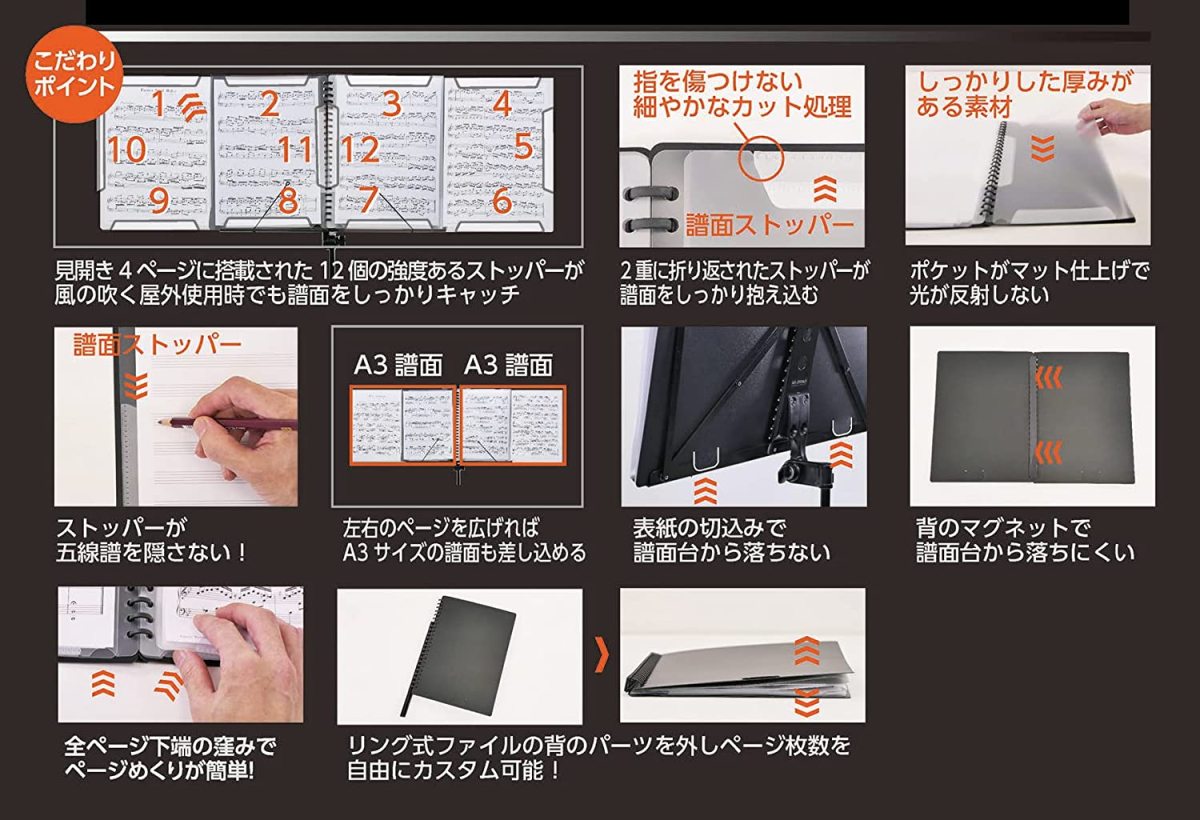 こだわりポイント

1 2 3 4
10 11 12 5
9 8 7 6

見開き４ページに搭載された12個の強度あるストッパーが風の吹く屋外使用時でも譜面をしっかりキャッチ

指を傷つけない細やかなカット処理

譜面ストッパー

２重に折り返されたストッパーが譜面をしっかり抱え込む

しっかりした厚みがある素材

ポケットがマット仕上げで光が反射しない

譜面ストッパー

ストッパーが五線譜を隠さない！

A3 譜面 A3 譜面

左右のページを広げればA3 サイズの譜面も差し込める

表紙の切込みで譜面台から落ちない

背のマグネットで譜面台から落ちにくい

全ページ下端の窪みでページめくりが簡単!

リング式ファイルの背のパーツを外しページ枚数を自由にカスタム可能！