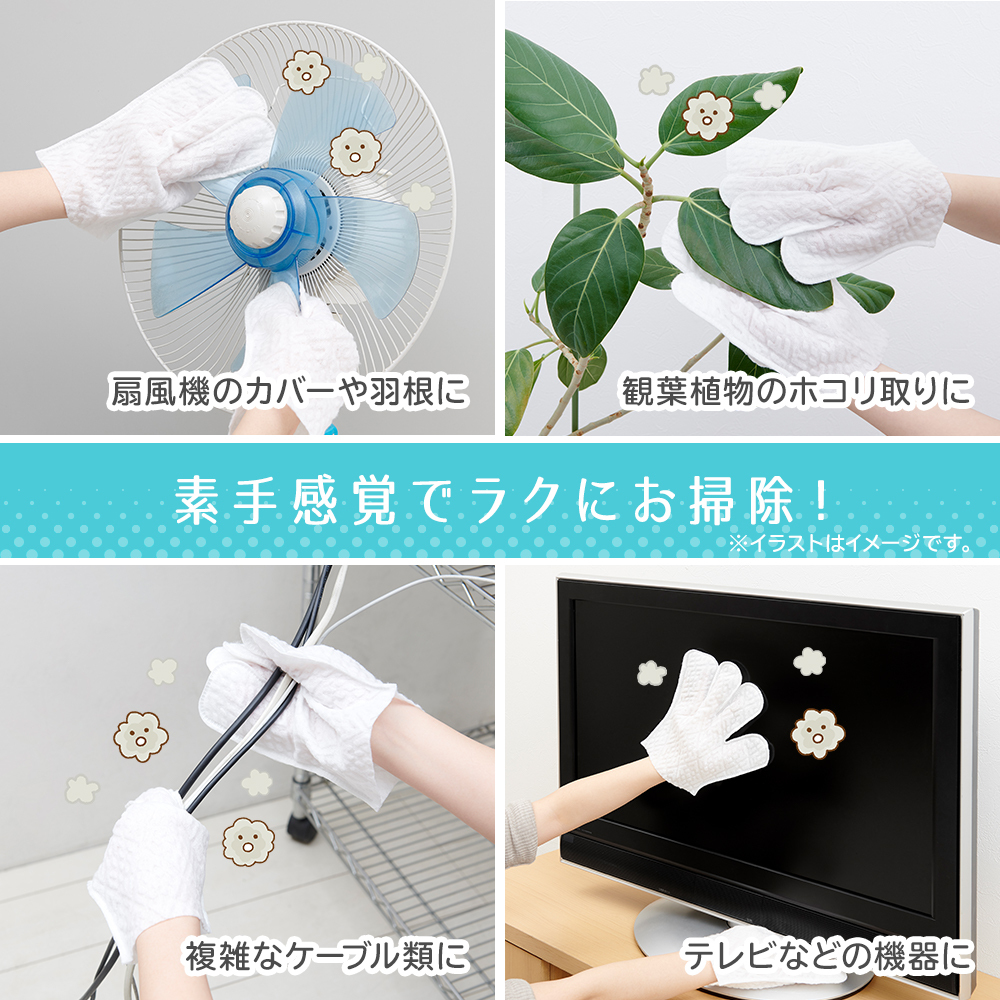 扇風機のカバーや羽根に

観葉植物のホコリ取りに

素手感覚でラクにお掃除！

※イラストはイメージです。

複雑なケーブル類に

テレビなどの機器に